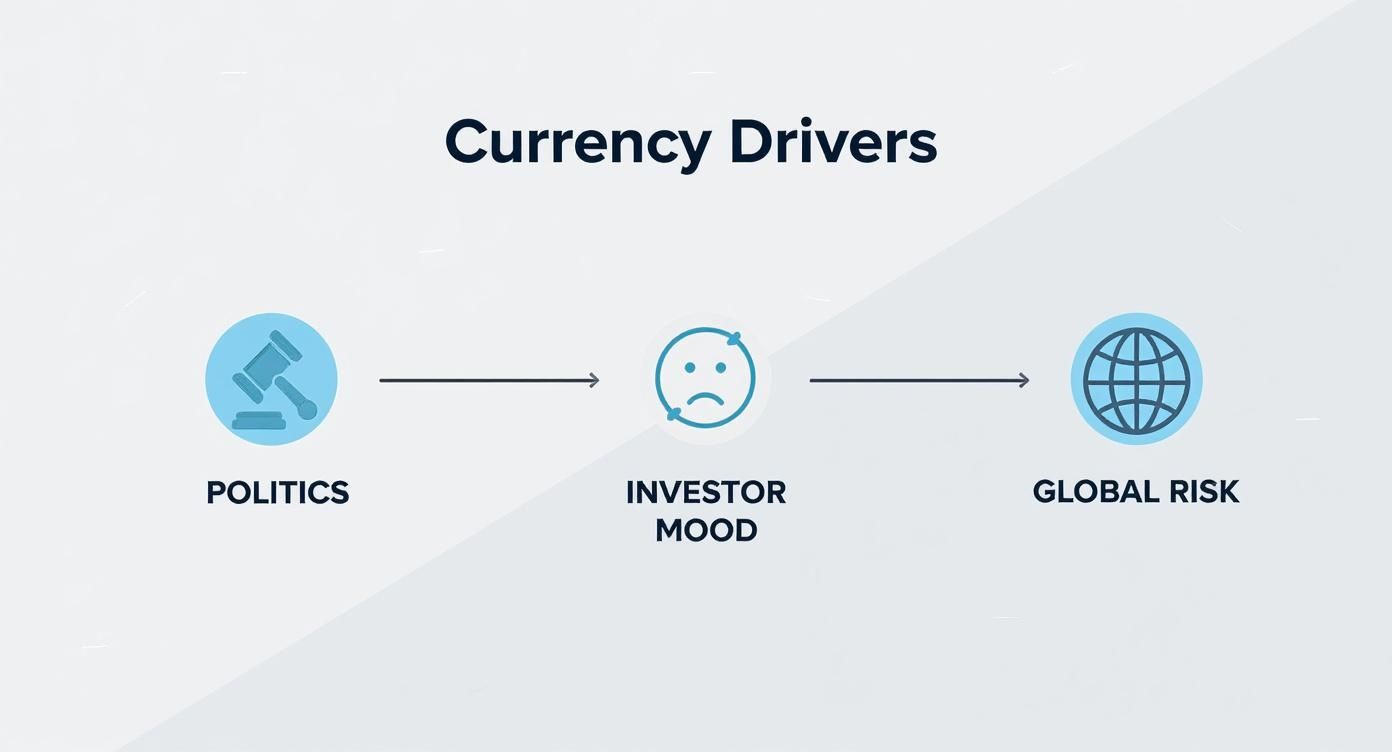 Currency Drivers

POLITICS

INVESTOR MOOD

GLOBAL RISK