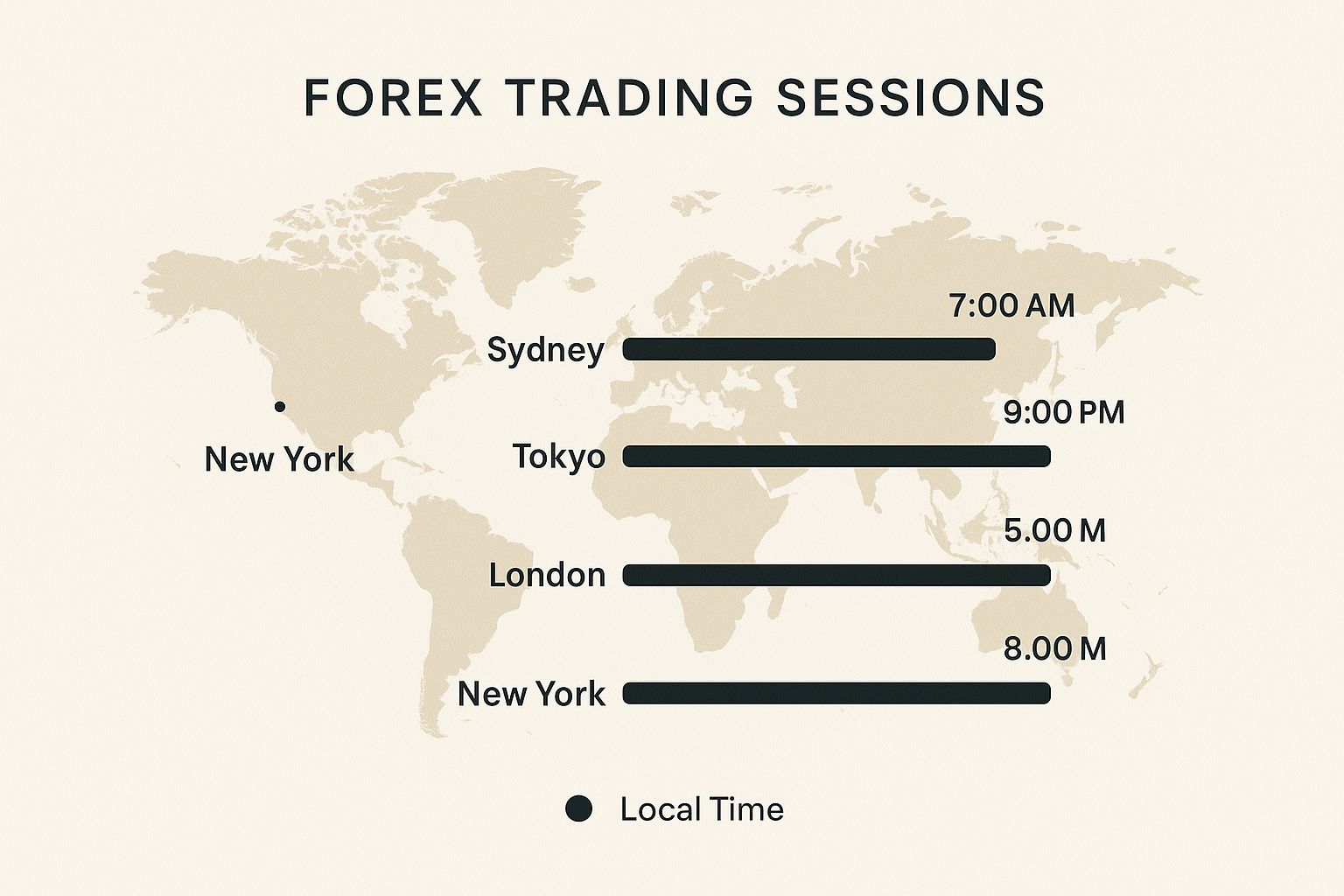 FOREX TRADING SESSIONS

New York

7:00 AM

Sydney

9:00 PM

Tokyo

5.00 M

London

8.00 M

New York

Local Time