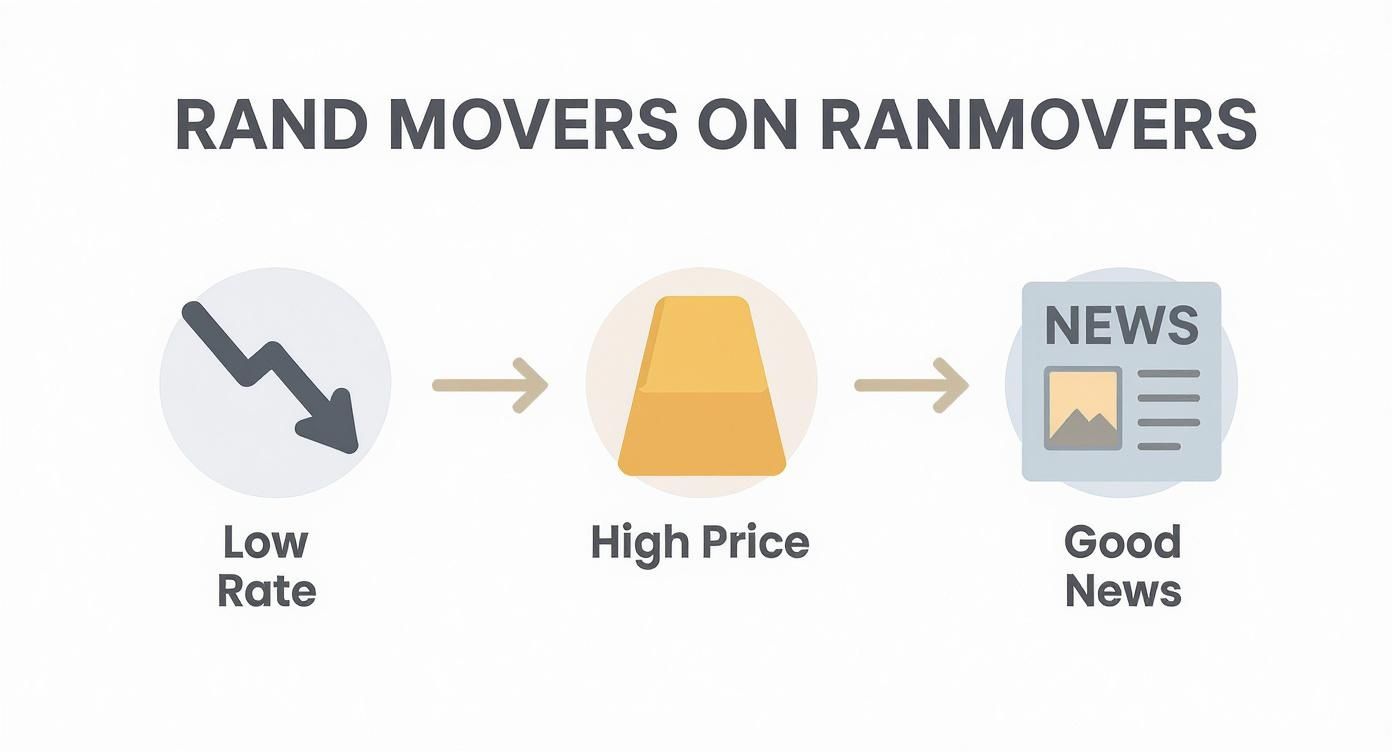 RAND MOVERS ON RANMOVERS

NEWS

Low Rate

High Price

Good News