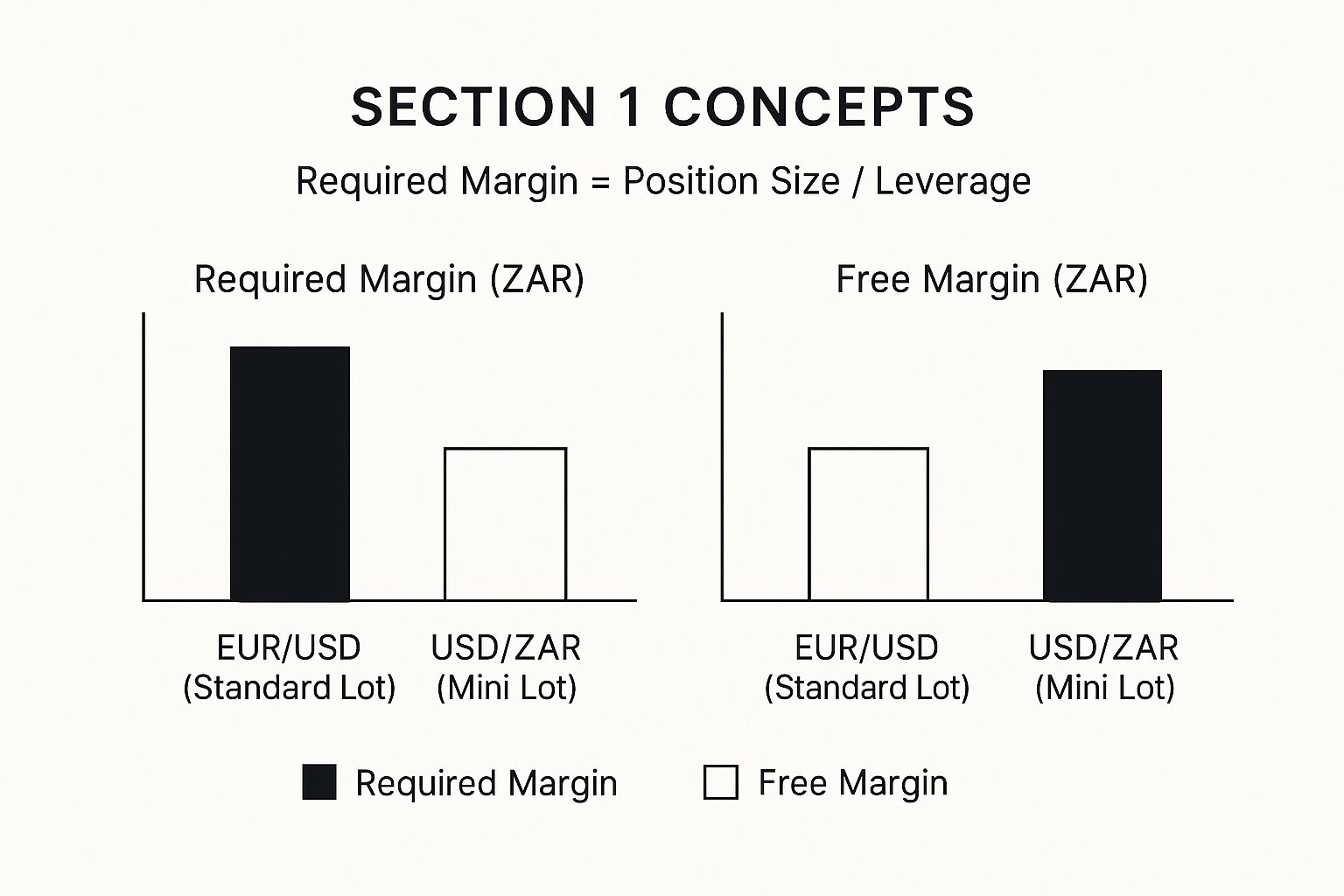 SECTION 1 CONCEPTS

Required Margin = Position Size / Leverage

Required Margin (ZAR)

EUR/USD (Standard Lot)
USD/ZAR (Mini Lot)

Free Margin (ZAR)

EUR/USD (Standard Lot)
USD/ZAR (Mini Lot)

Required Margin
Free Margin