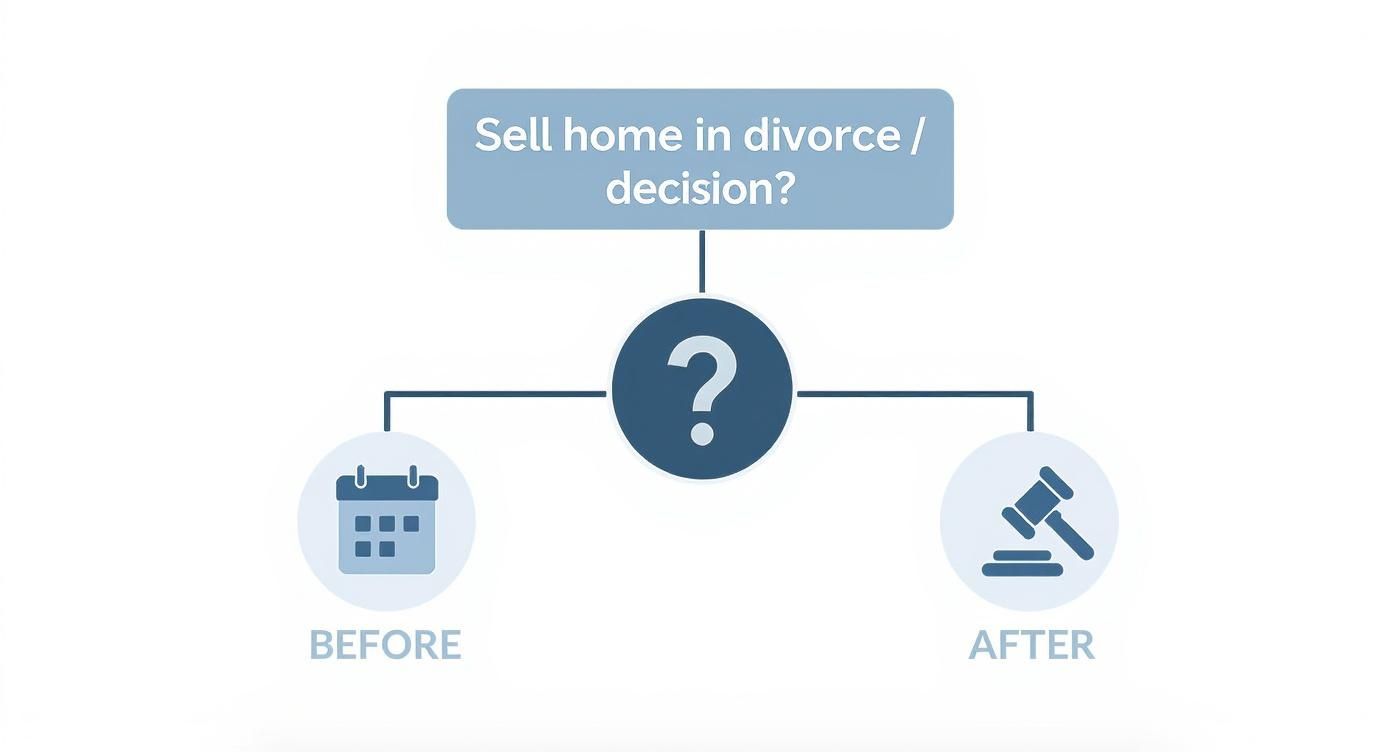 Sell home in divorce / decision?

?

BEFORE

AFTER