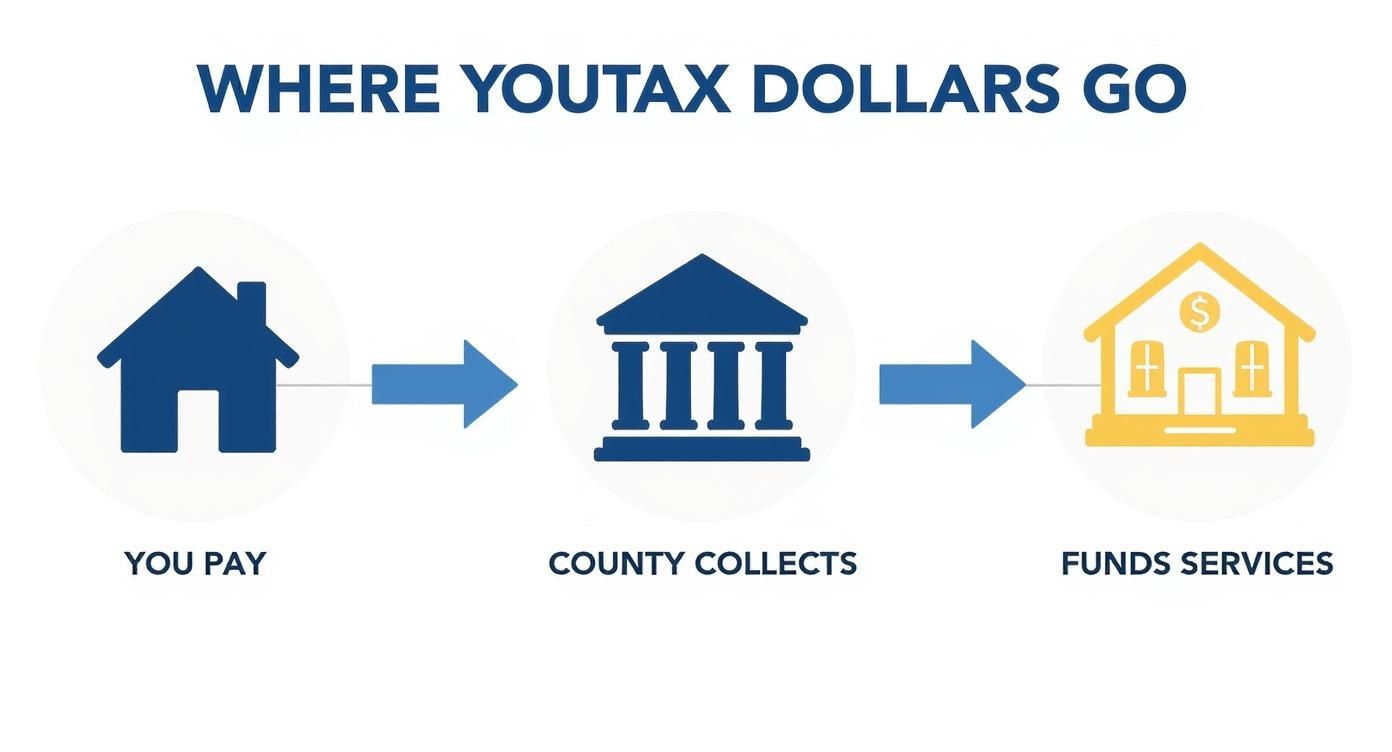 WHERE YOUTAX DOLLARS GO

$

YOU PAY

COUNTY COLLECTS

FUNDS SERVICES