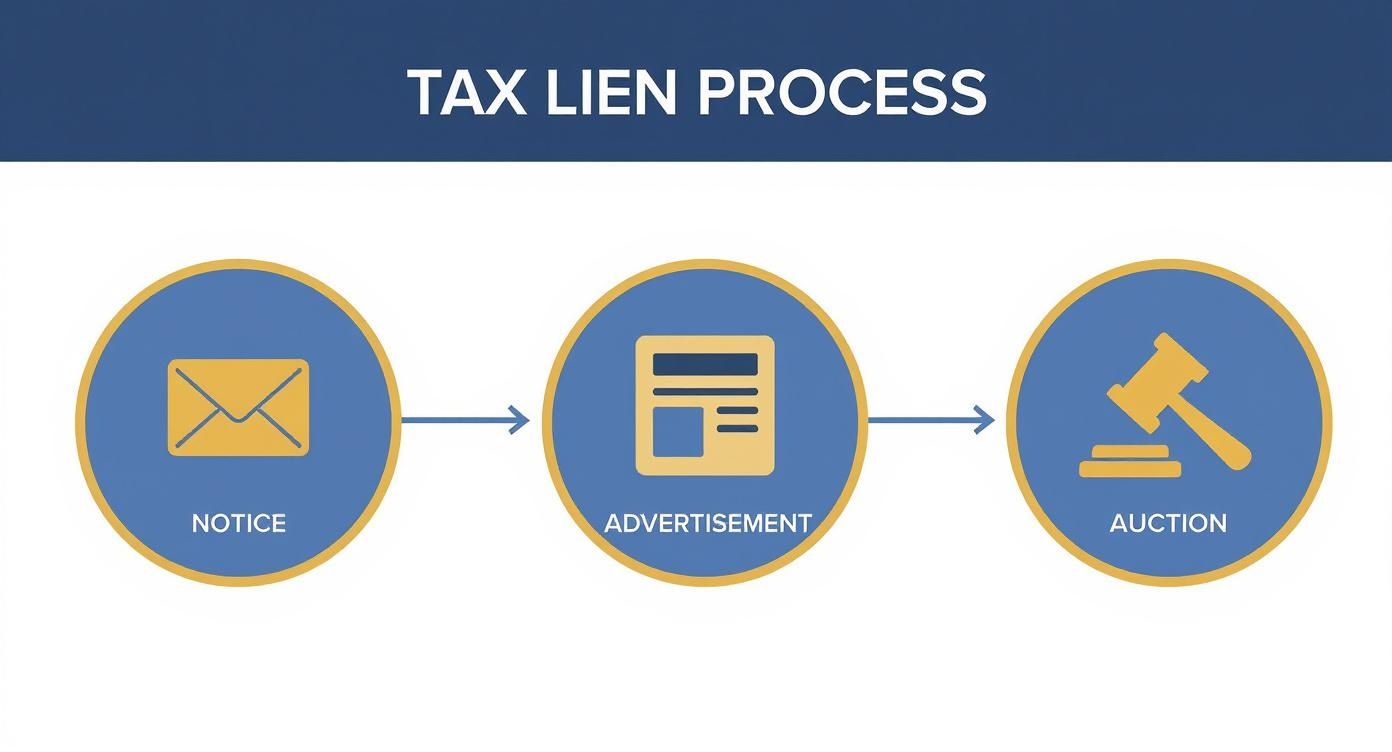 TAX LIEN PROCESS

NOTICE

ADVERTISEMENT

AUCTION