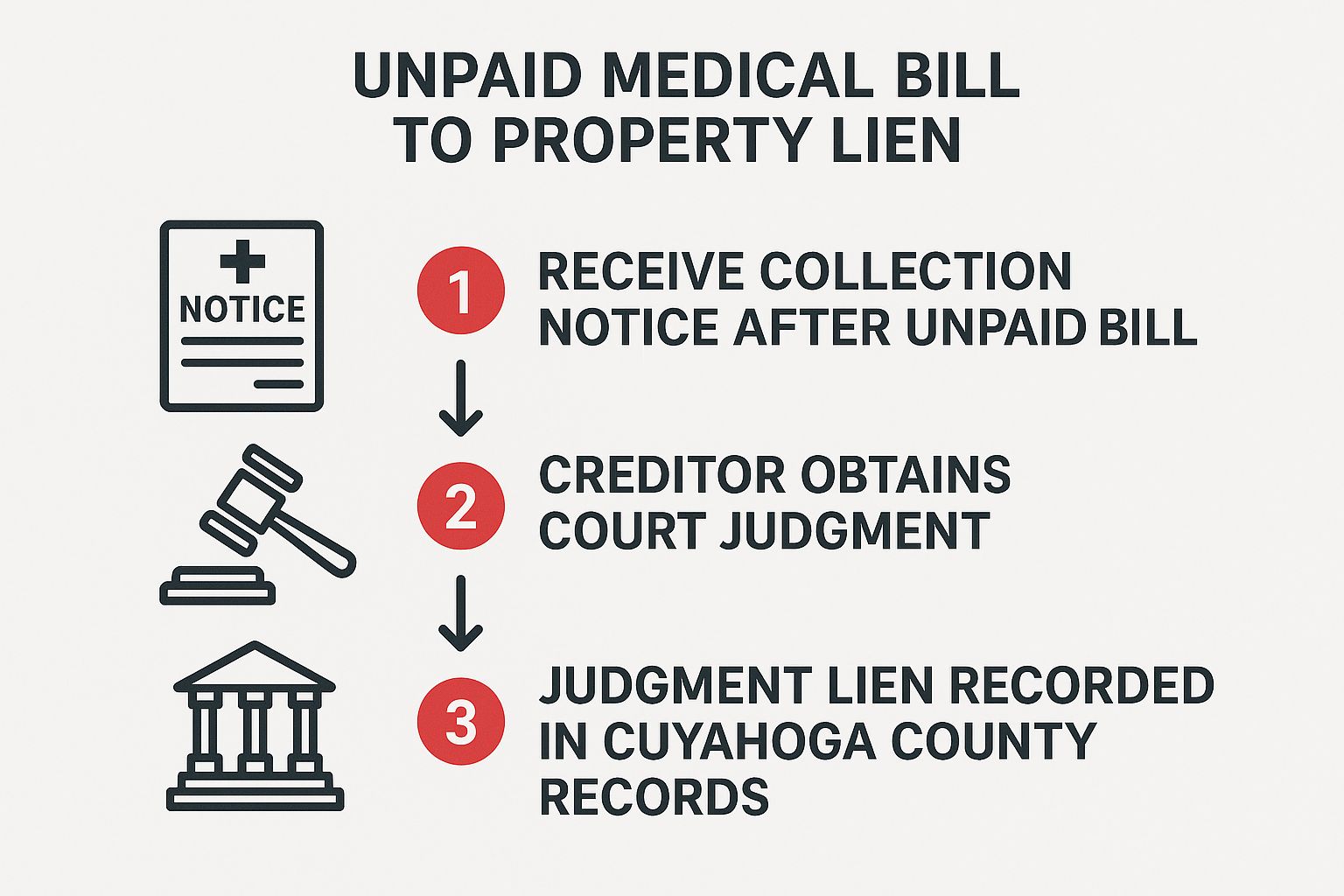 UNPAID MEDICAL BILL TO PROPERTY LIEN

NOTICE

1 RECEIVE COLLECTION NOTICE AFTER UNPAID BILL

2 CREDITOR OBTAINS COURT JUDGMENT

3 JUDGMENT LIEN RECORDED IN CUYAHOGA COUNTY RECORDS