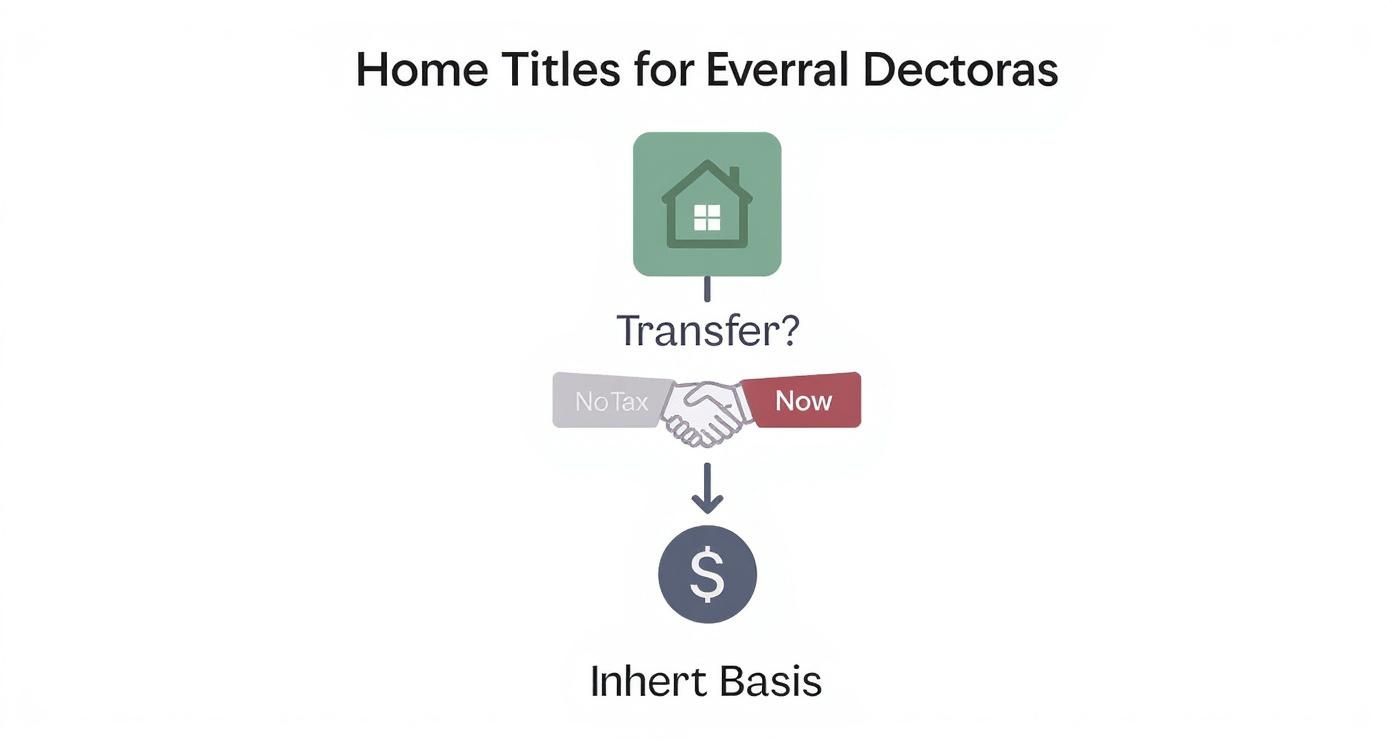 Home Titles for Everral Dectoras

Transfer?

NoTax

Now

$

Inhert Basis