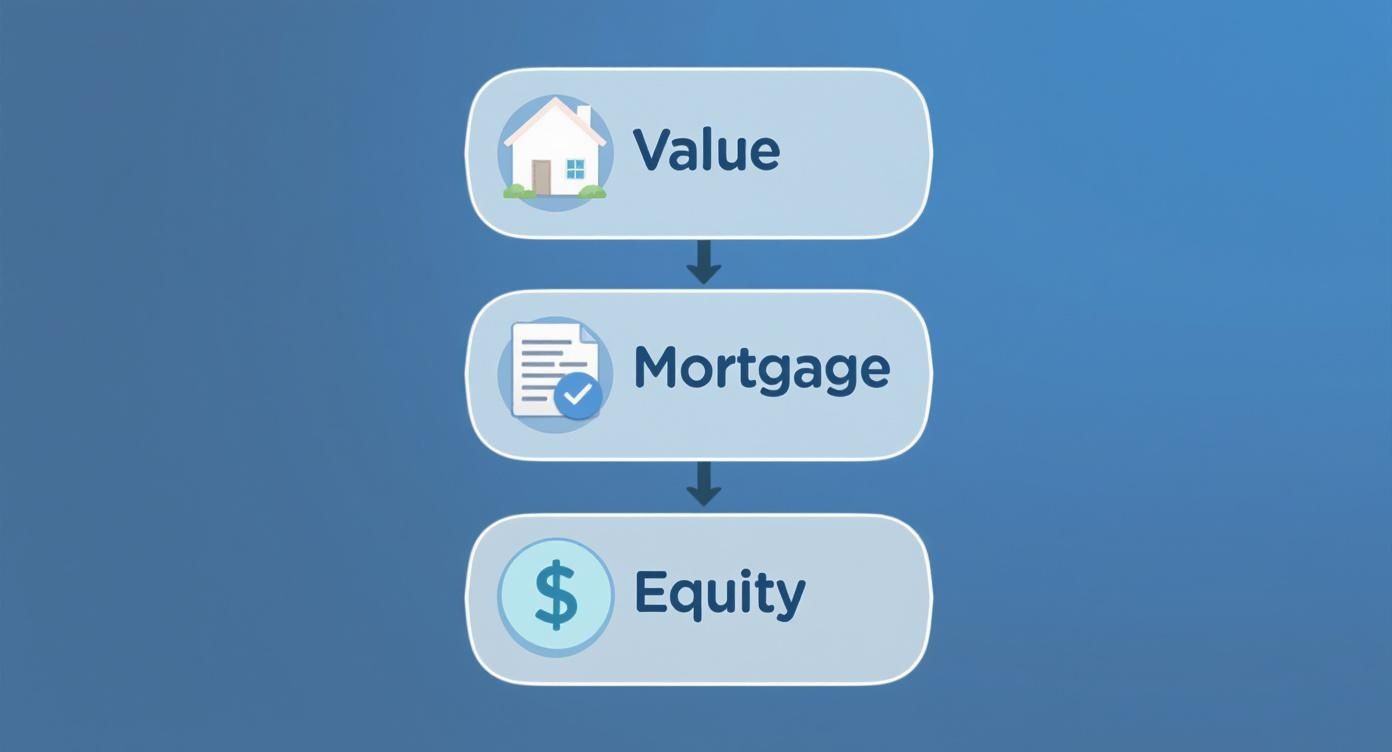 Value

Mortgage

$

Equity