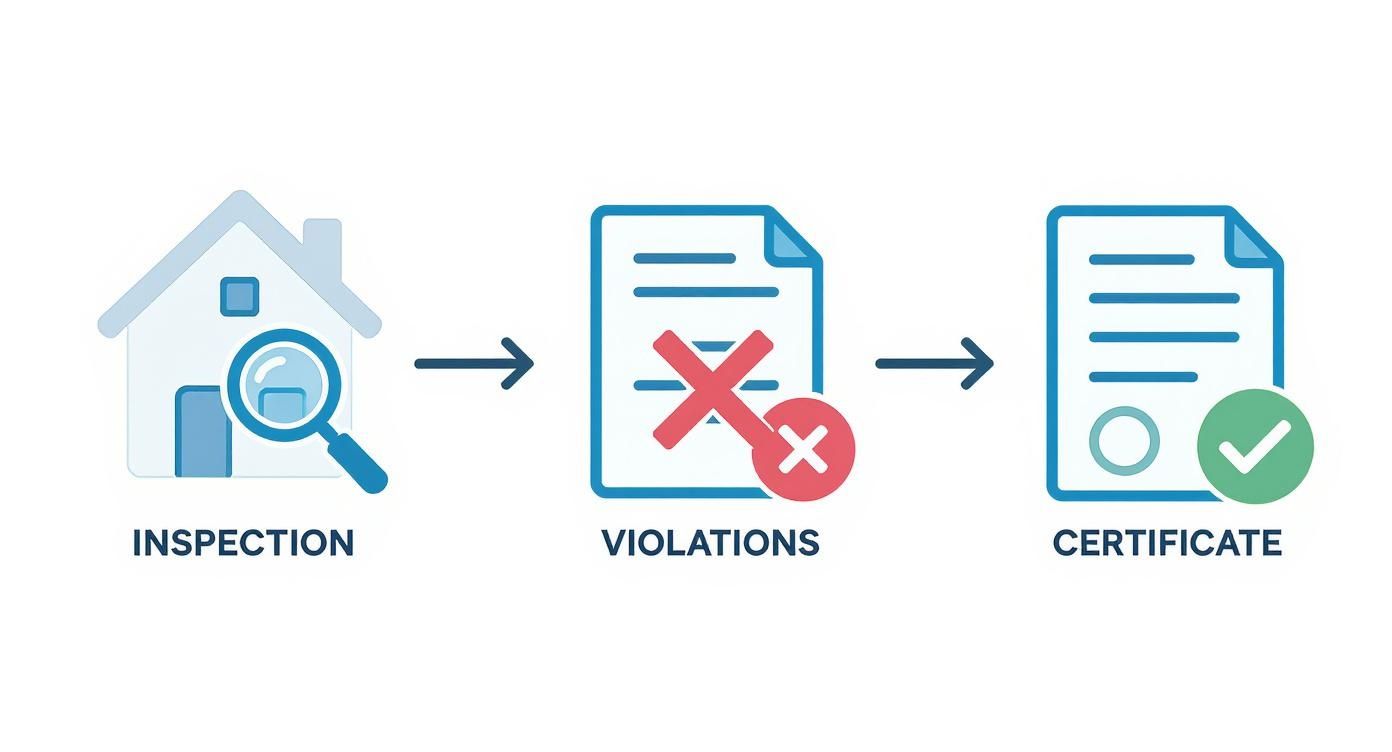 INSPECTION

VIOLATIONS

CERTIFICATE