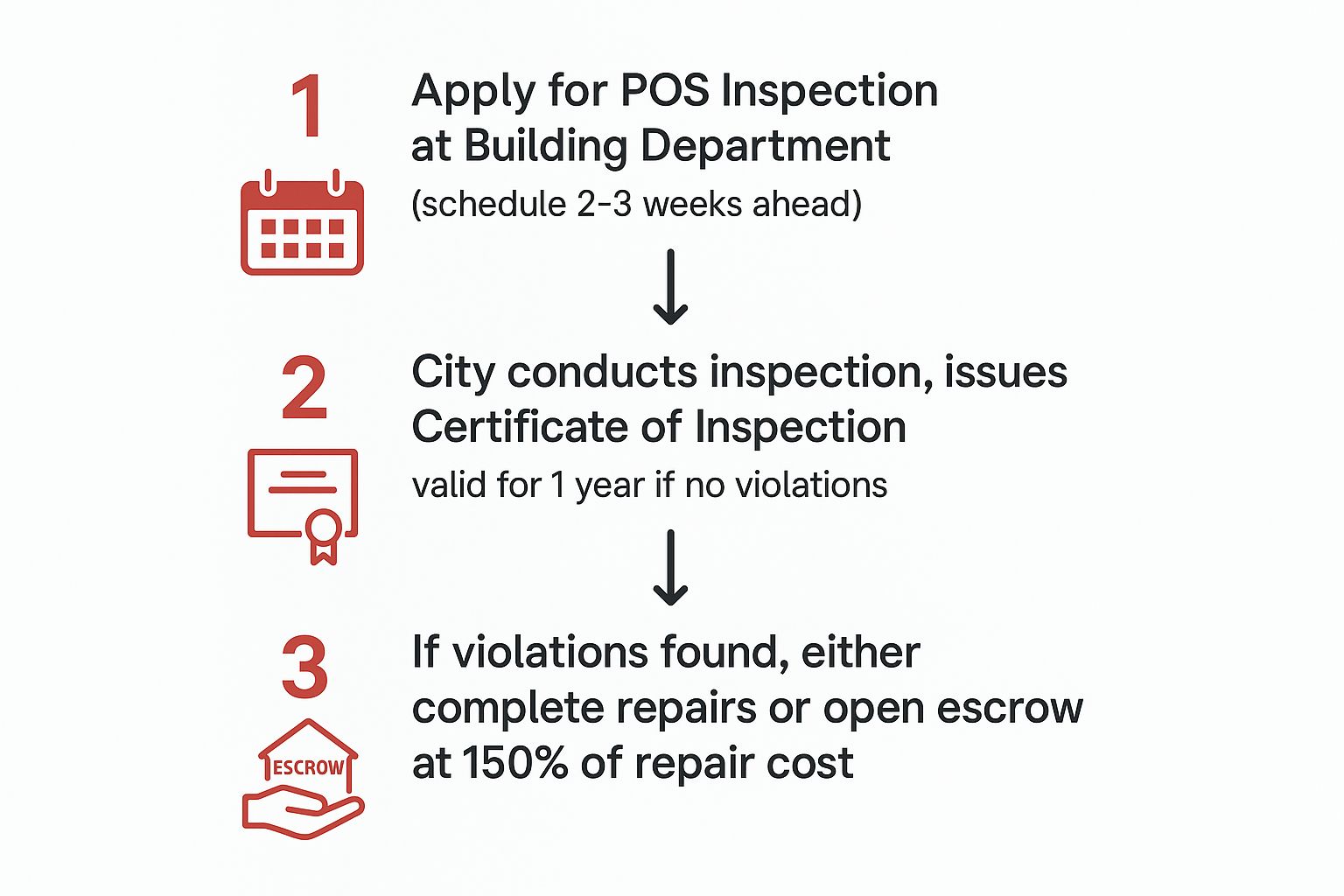 1

Apply for POS Inspection at Building Department

(schedule 2-3 weeks ahead)

2

City conducts inspection, issues Certificate of Inspection

valid for 1 year if no violations

3

ESCROW

If violations found, either complete repairs or open escrow at 150% of repair cost