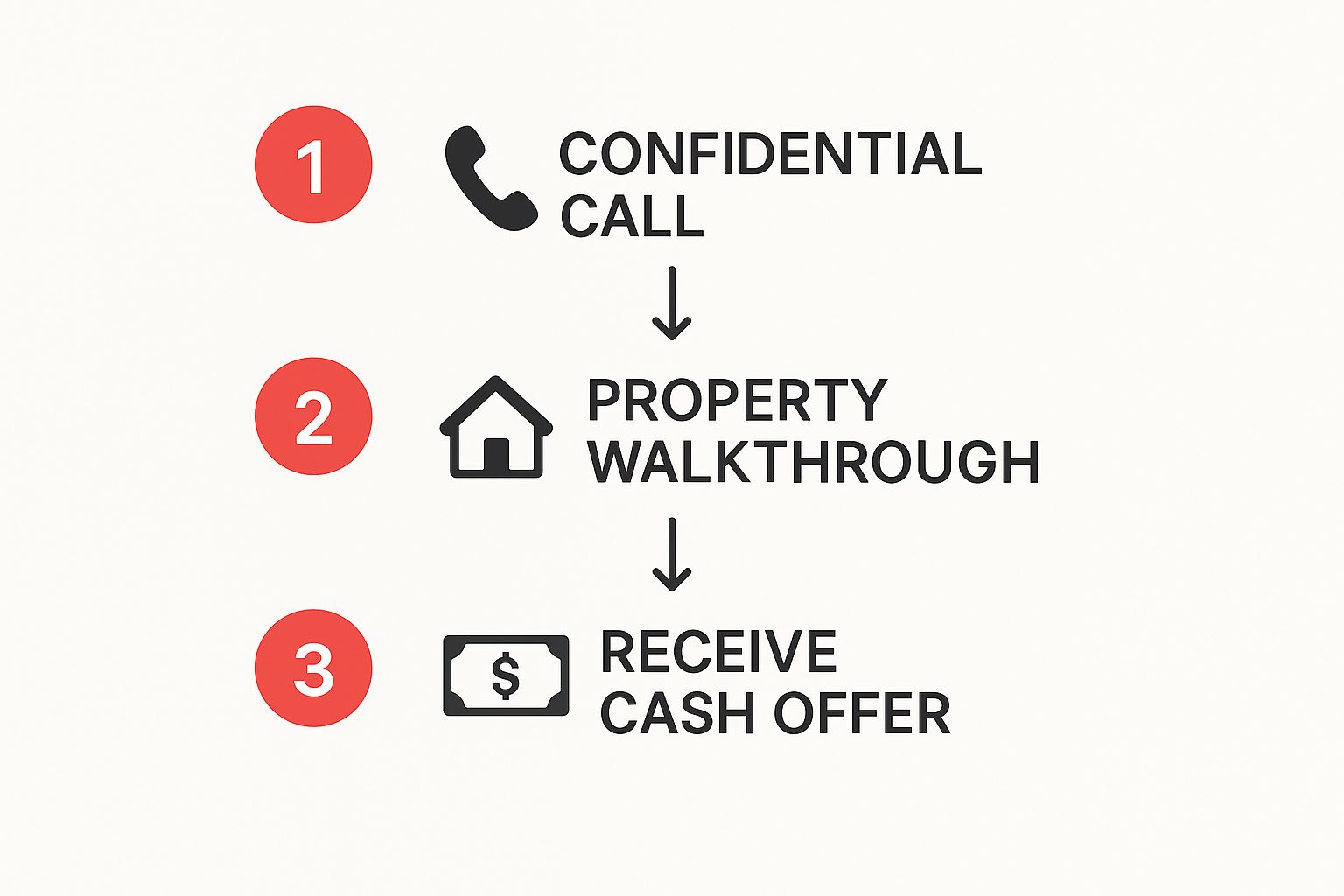 1 CONFIDENTIAL CALL

2 PROPERTY WALKTHROUGH

3 $ RECEIVE CASH OFFER