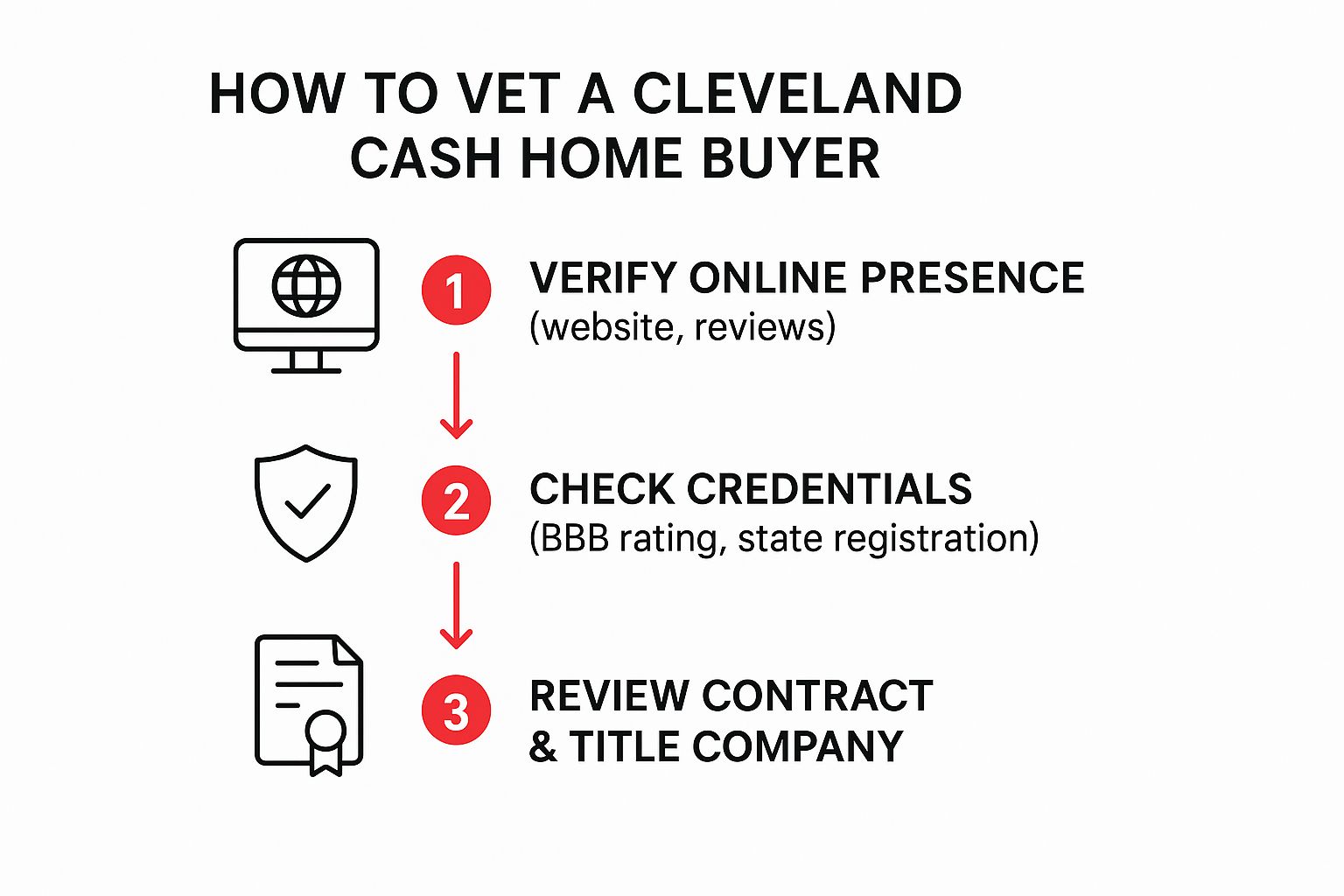 HOW TO VET A CLEVELAND CASH HOME BUYER

1 VERIFY ONLINE PRESENCE
(website, reviews)

2 CHECK CREDENTIALS
(BBB rating, state registration)

3 REVIEW CONTRACT & TITLE COMPANY