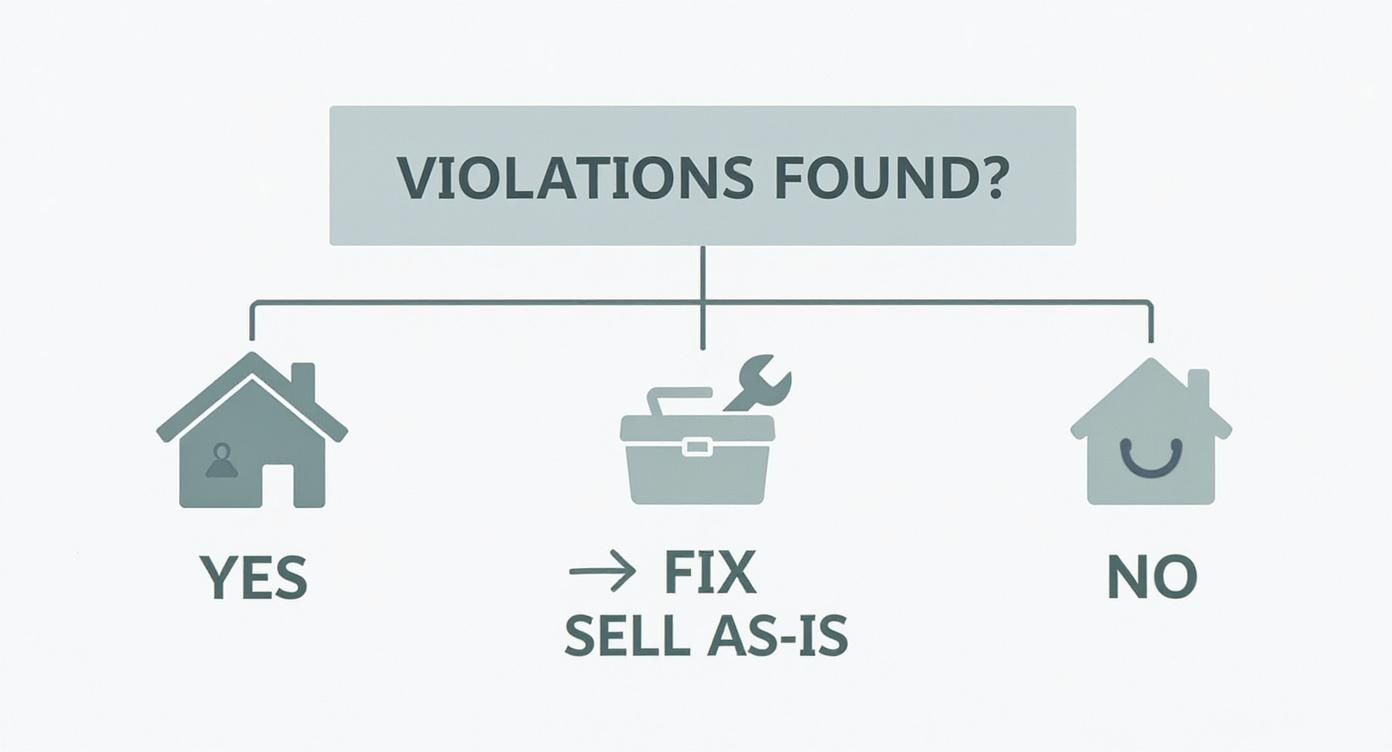 VIOLATIONS FOUND?

YES

→ FIX
SELL AS-IS

NO