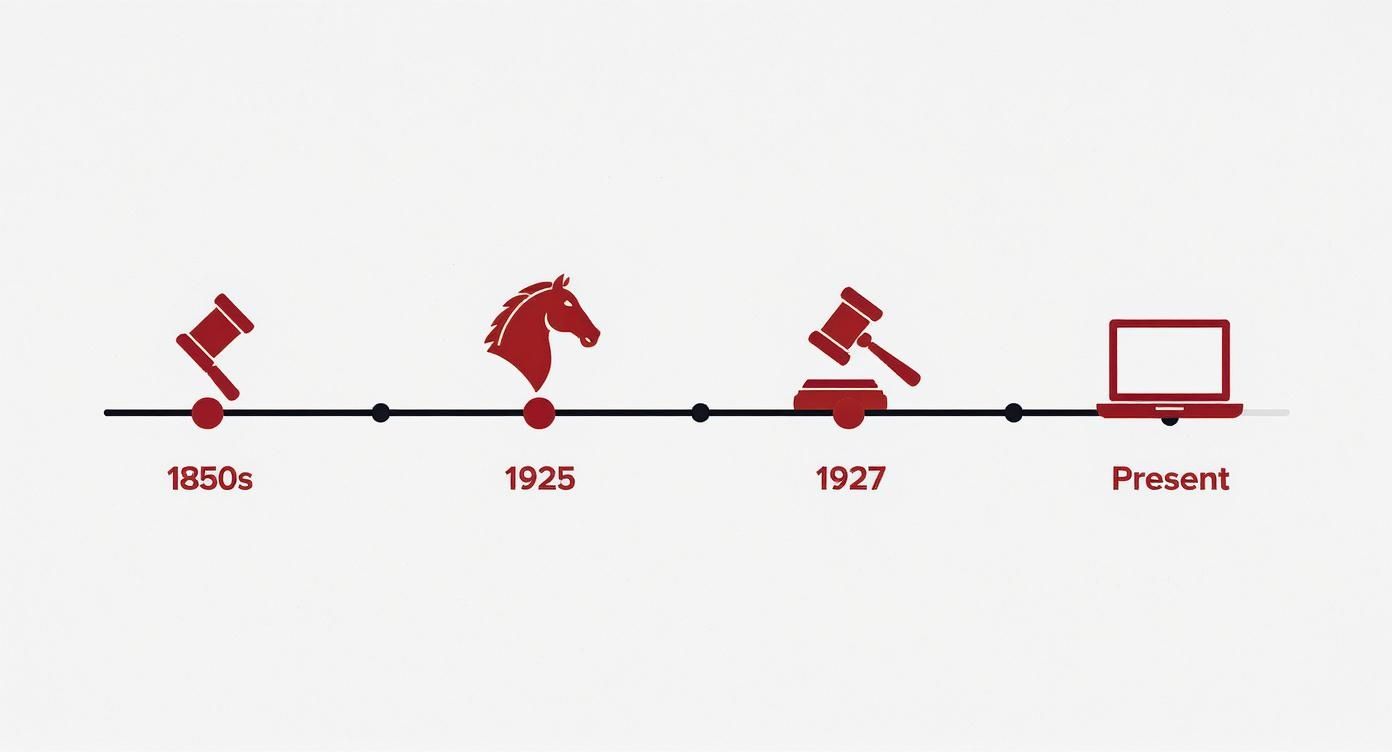 1850s

1925

1927

Present