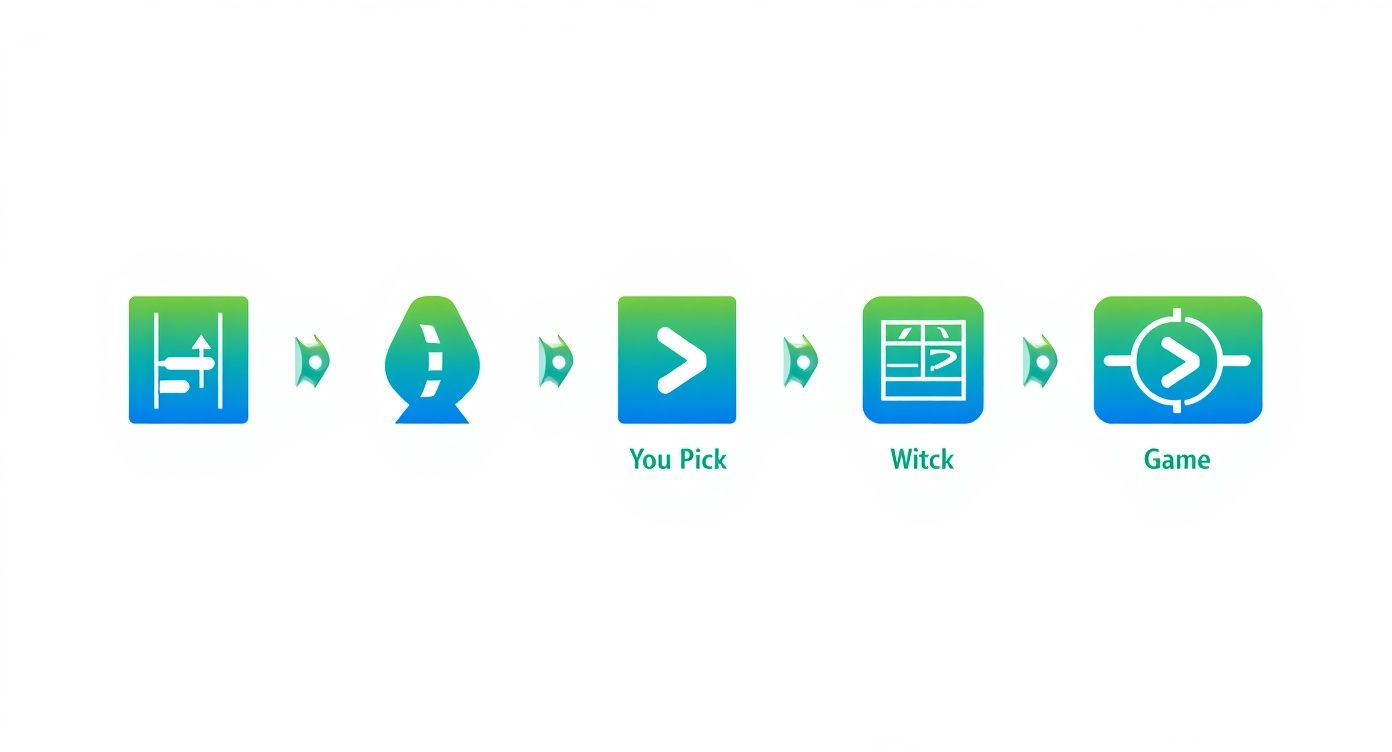 You Pick

Witck

Game