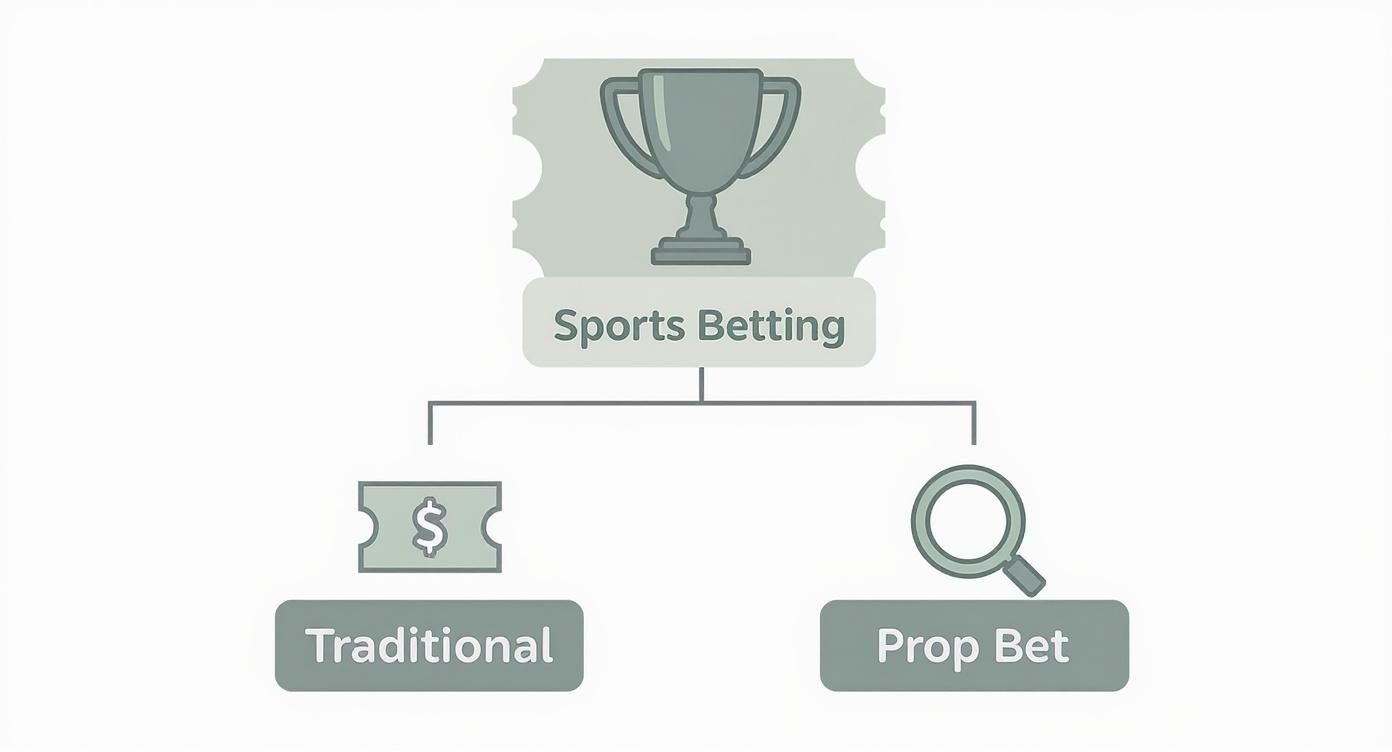 Sports Betting

$

Traditional

Prop Bet