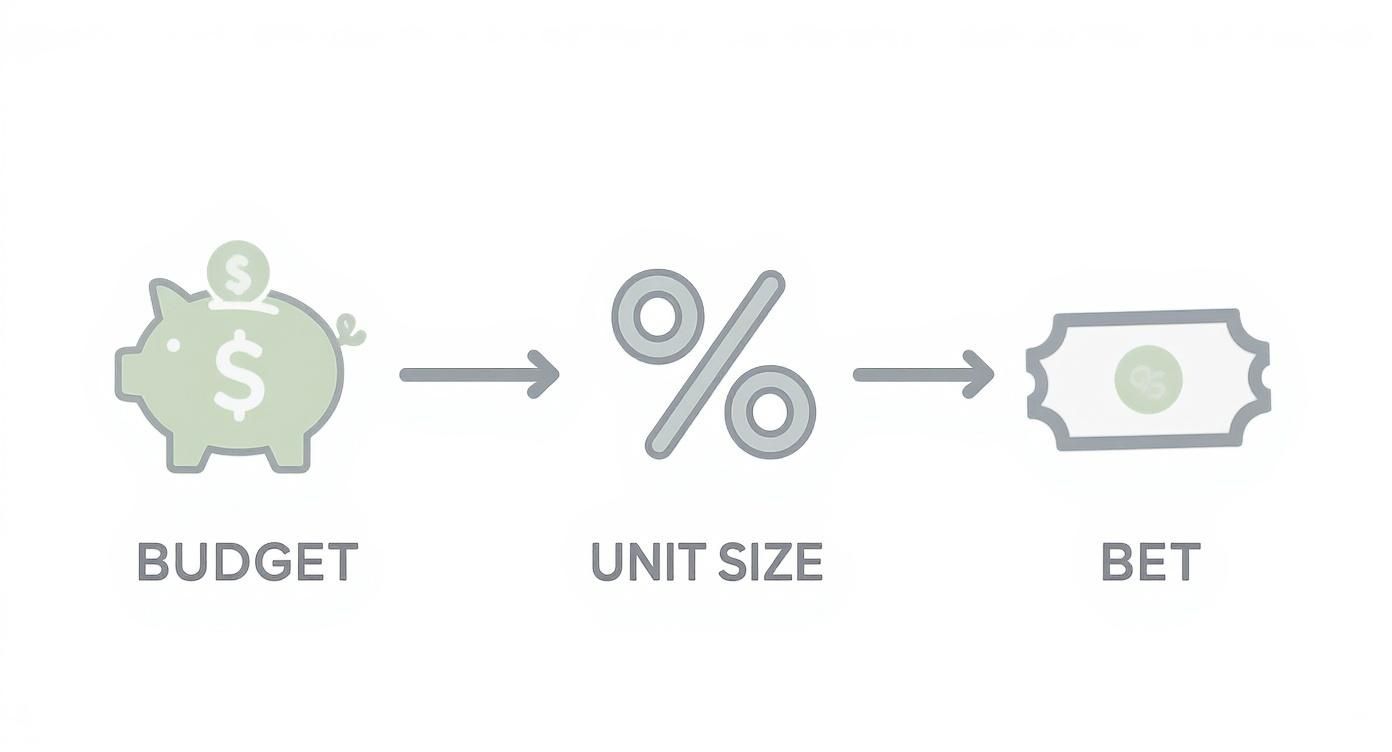 BUDGET

UNIT SIZE

BET