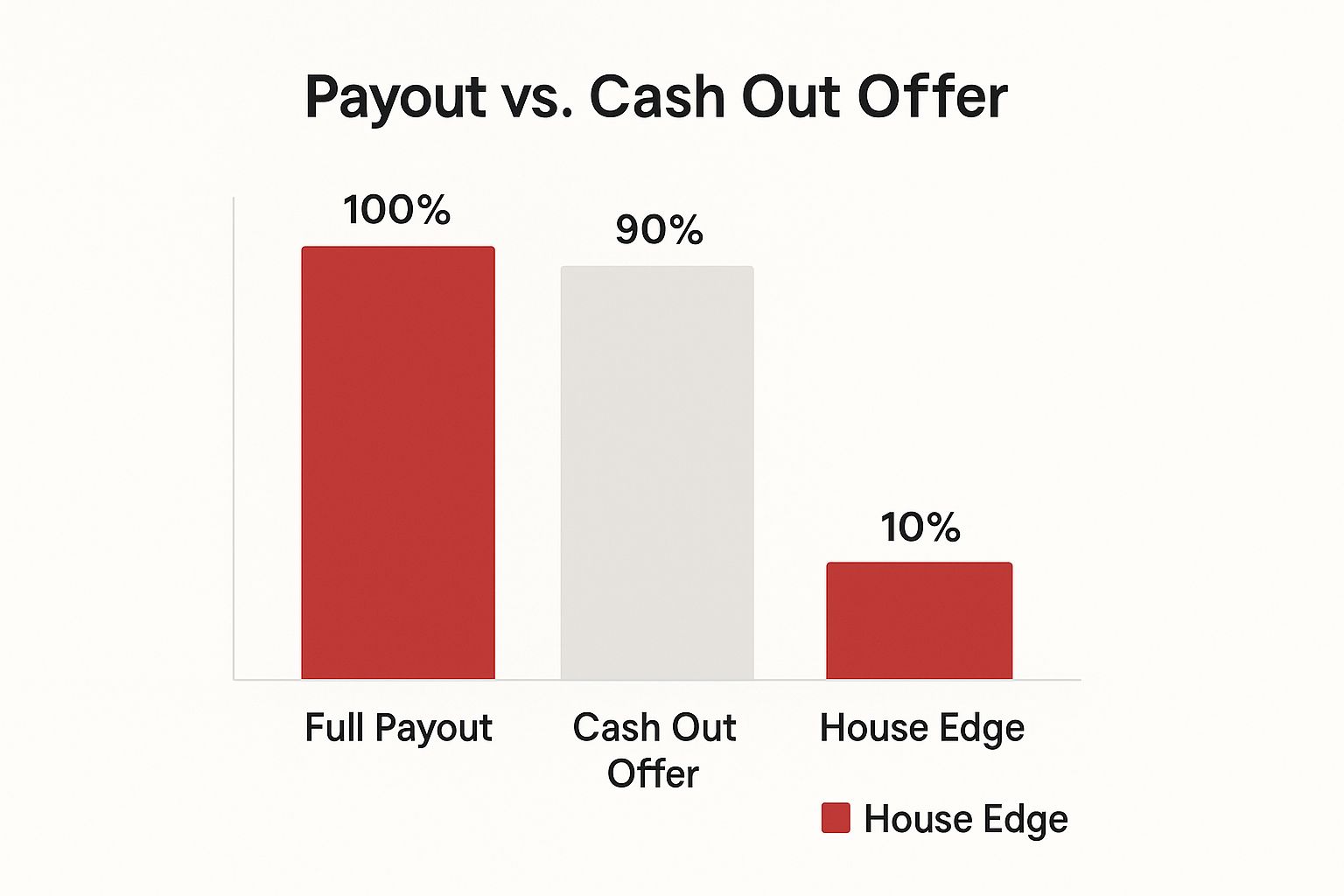 Payout vs. Cash Out Offer

100%

90%

10%

Full Payout

Cash Out Offer

House Edge

House Edge