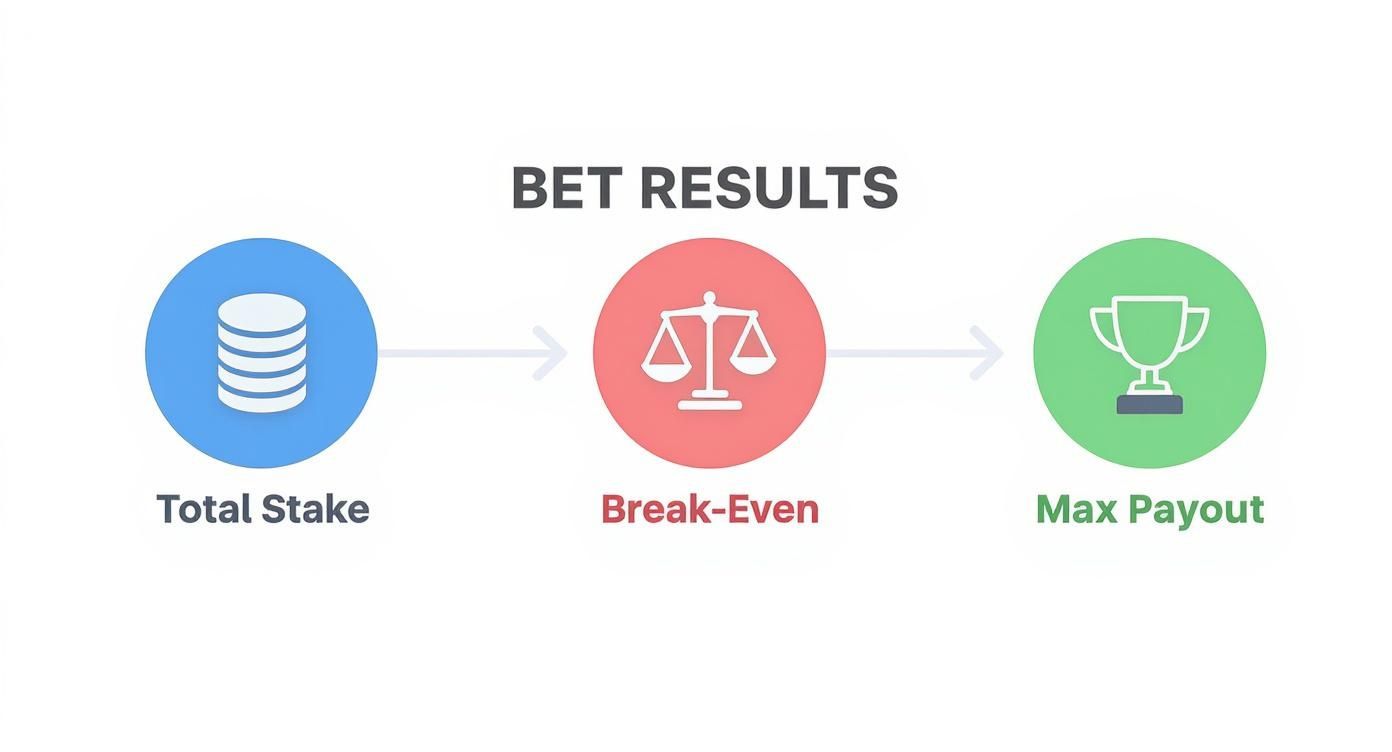 BET RESULTS

Total Stake

Break-Even

Max Payout