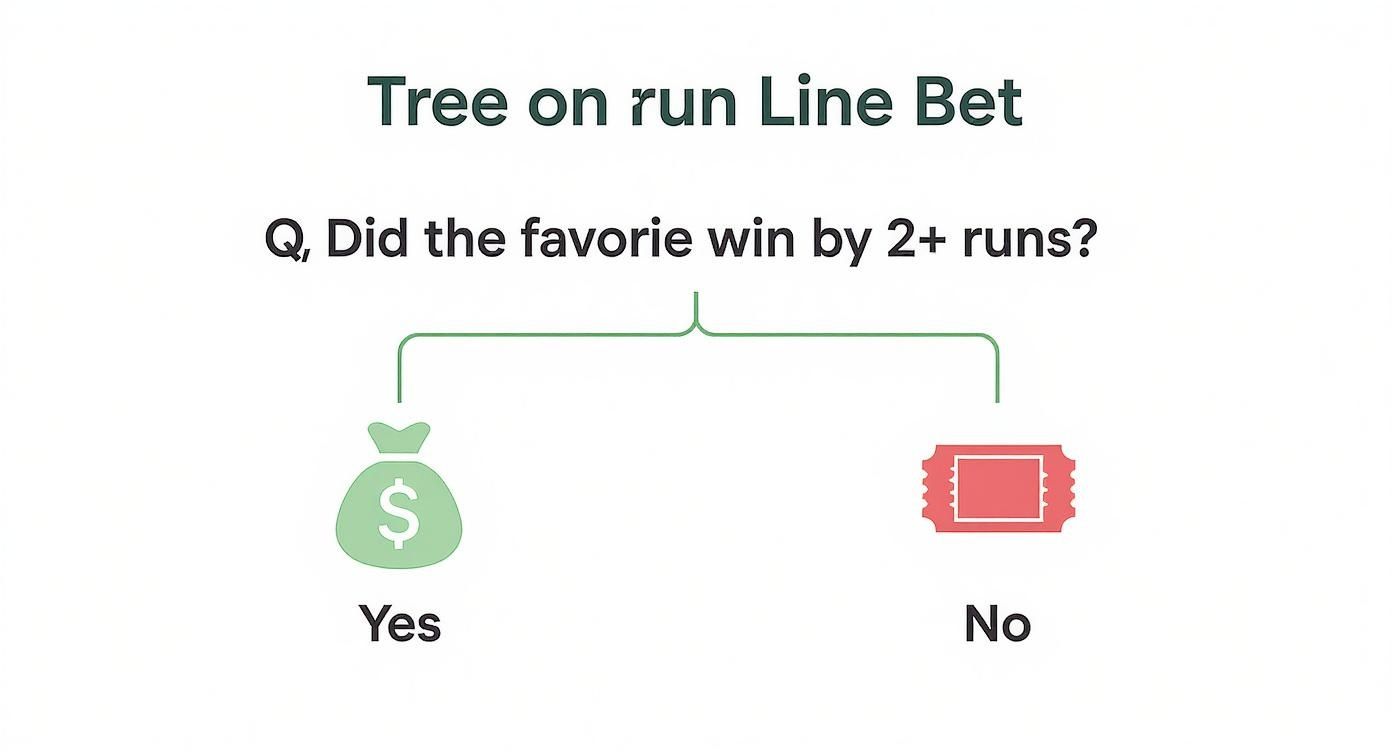 Tree on run Line Bet

Q, Did the favorie win by 2+ runs?

$

Yes

No