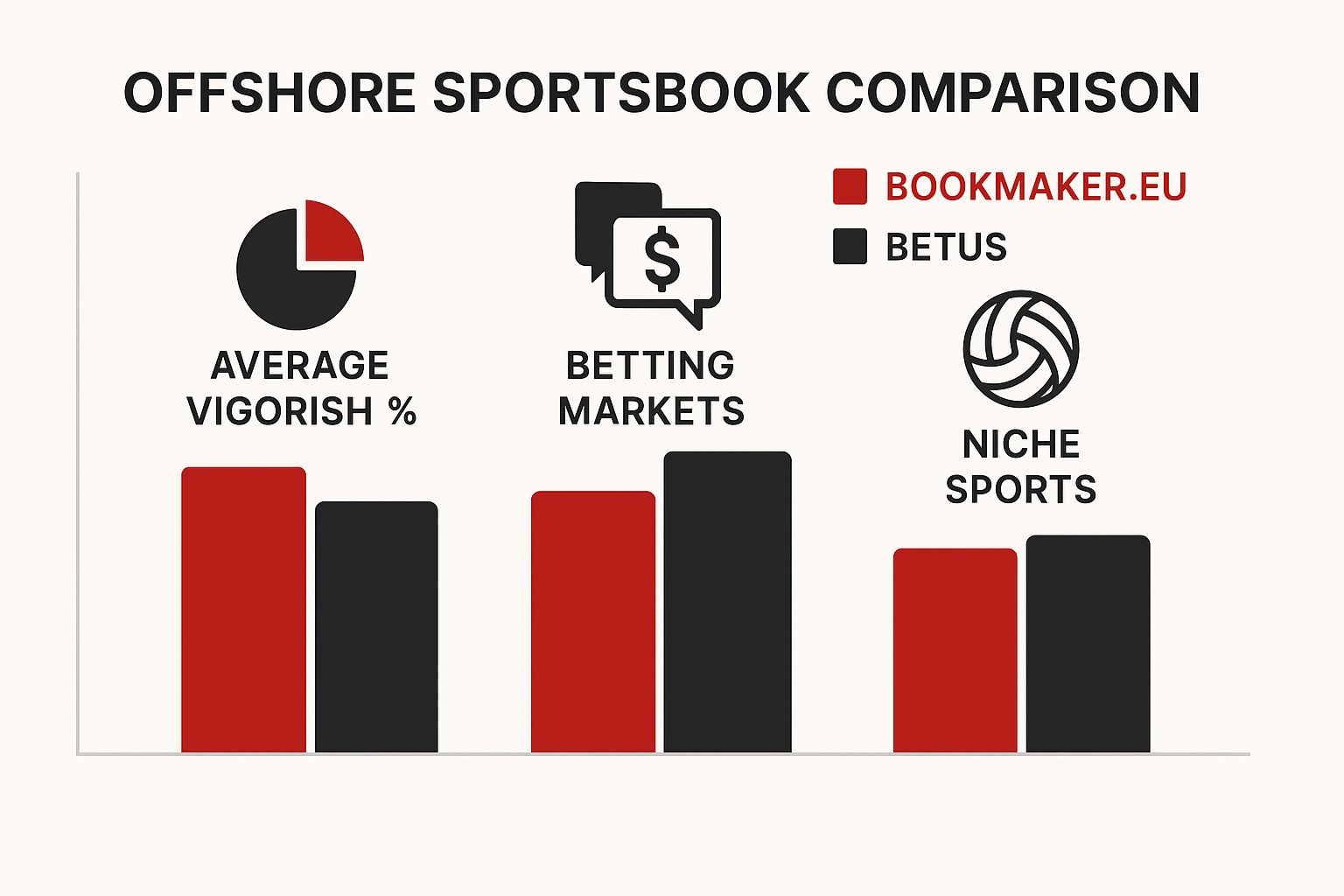 OFFSHORE SPORTSBOOK COMPARISON

BOOKMAKER.EU
BETUS

AVERAGE VIGORISH %

$

BETTING MARKETS

NICHE SPORTS