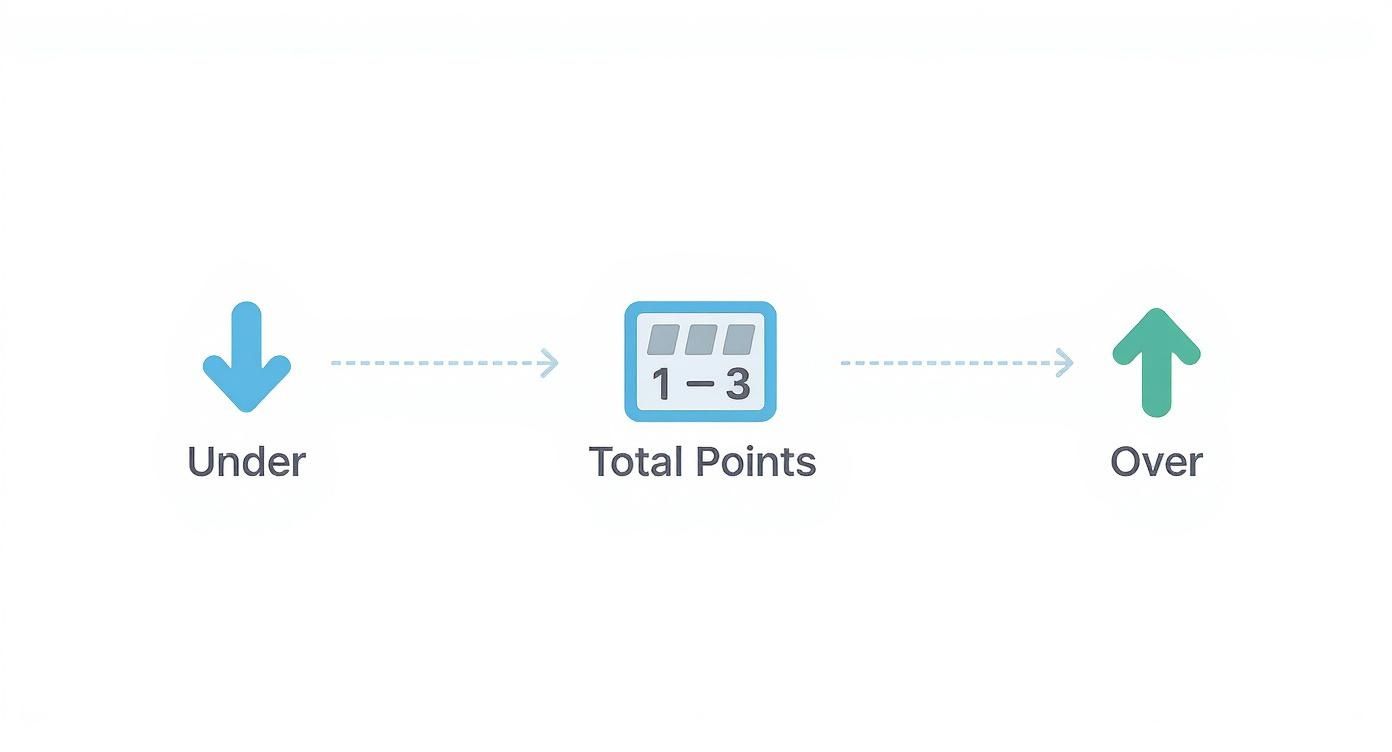 Under

1 – 3

Total Points

Over