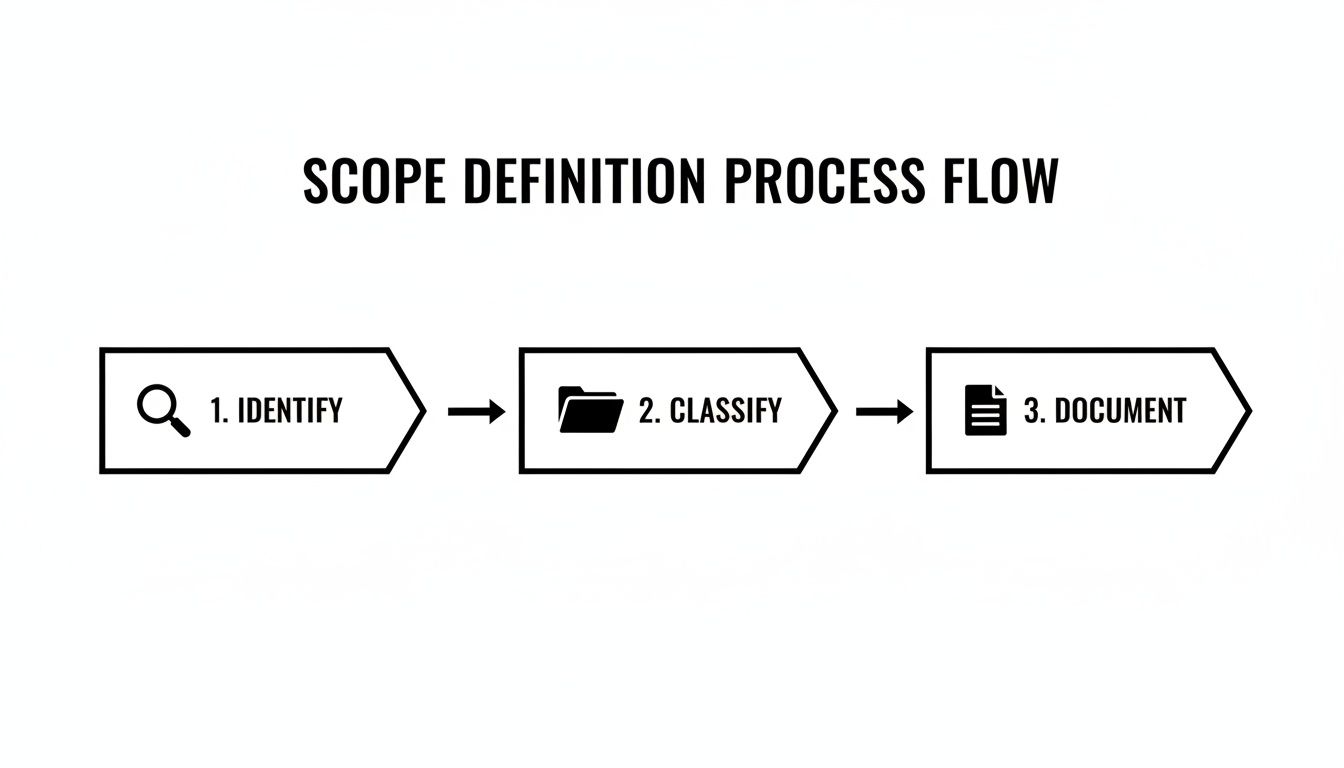 SCOPE DEFINITION PROCESS FLOW

1. IDENTIFY

2. CLASSIFY

3. DOCUMENT