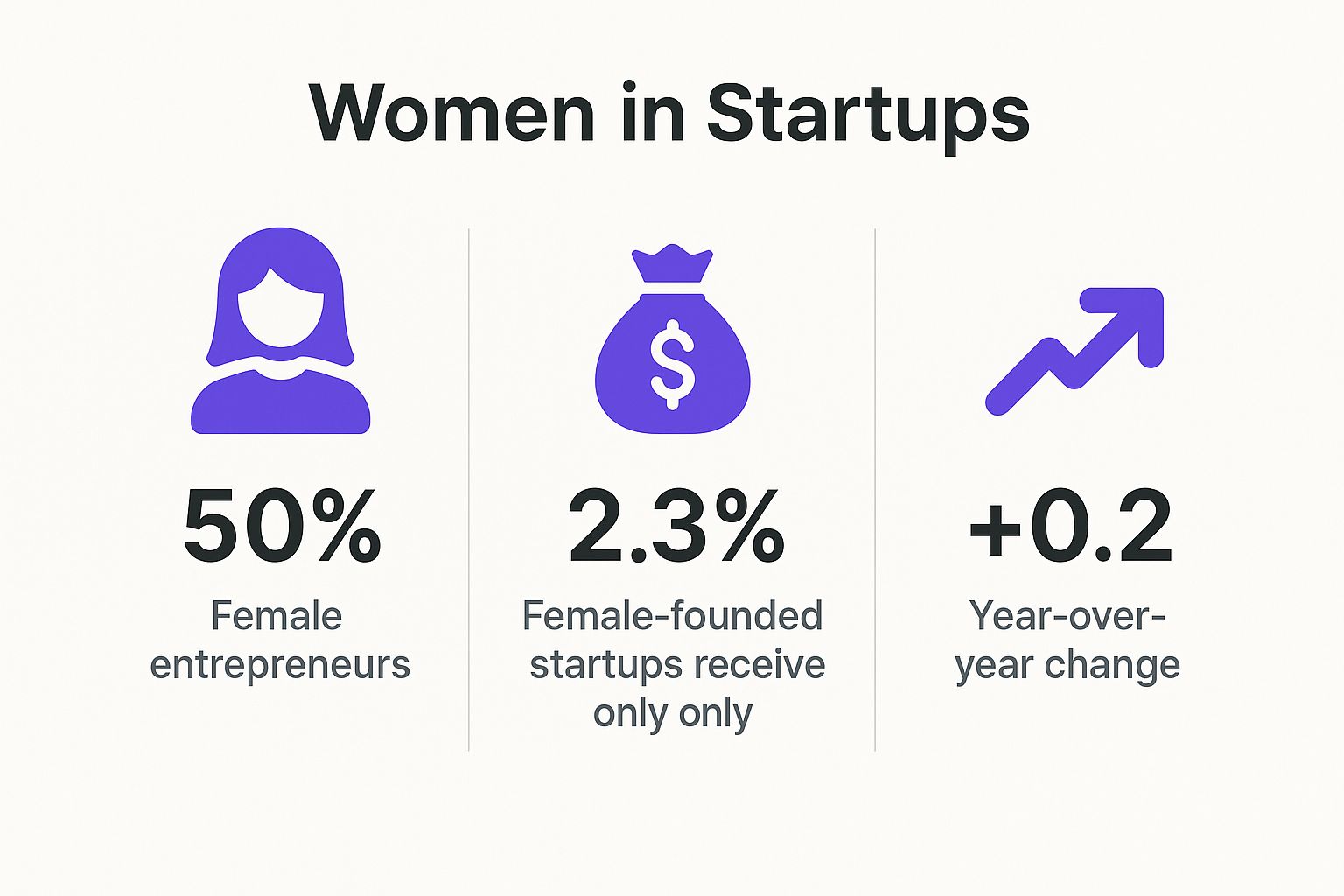 Women in Startups

50%

Female entrepreneurs

2.3%

Female-founded startups receive only only

+0.2

Year-over-year change