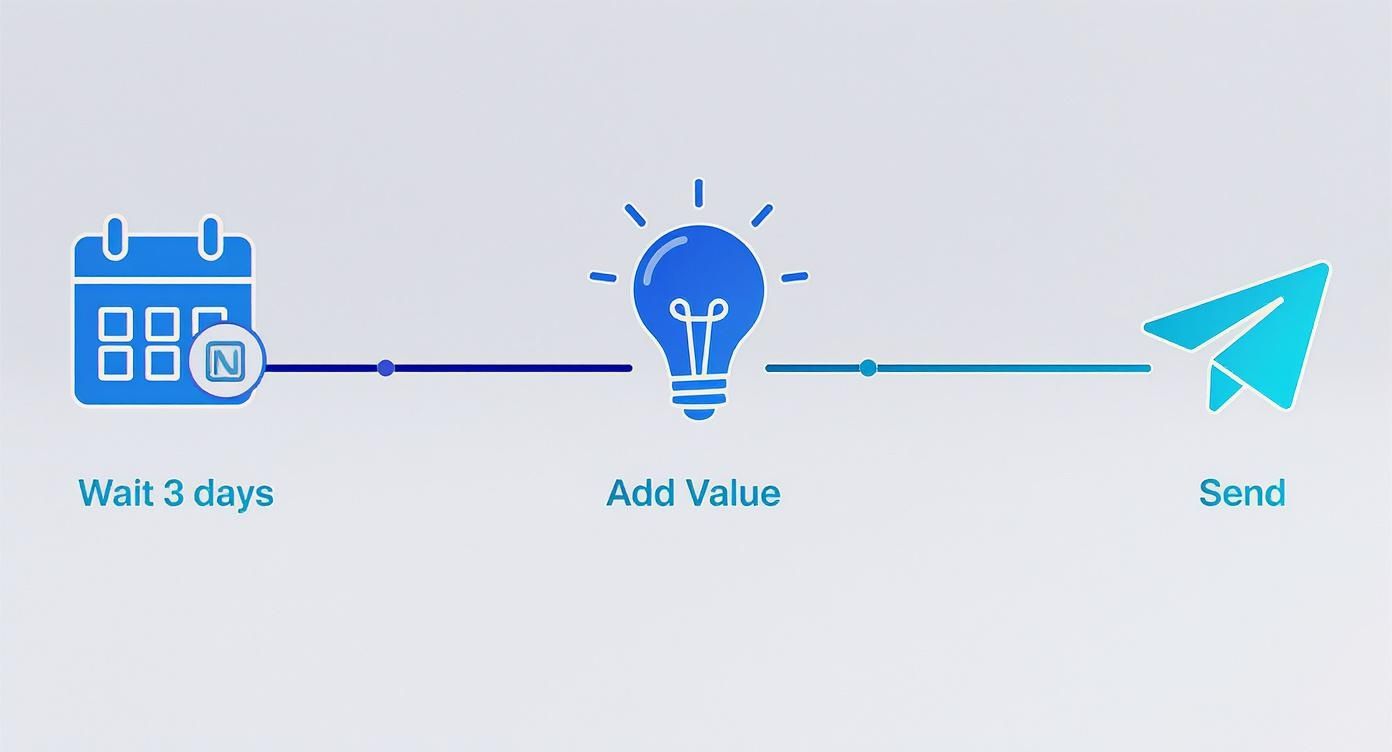 N

Wait 3 days

Add Value

Send