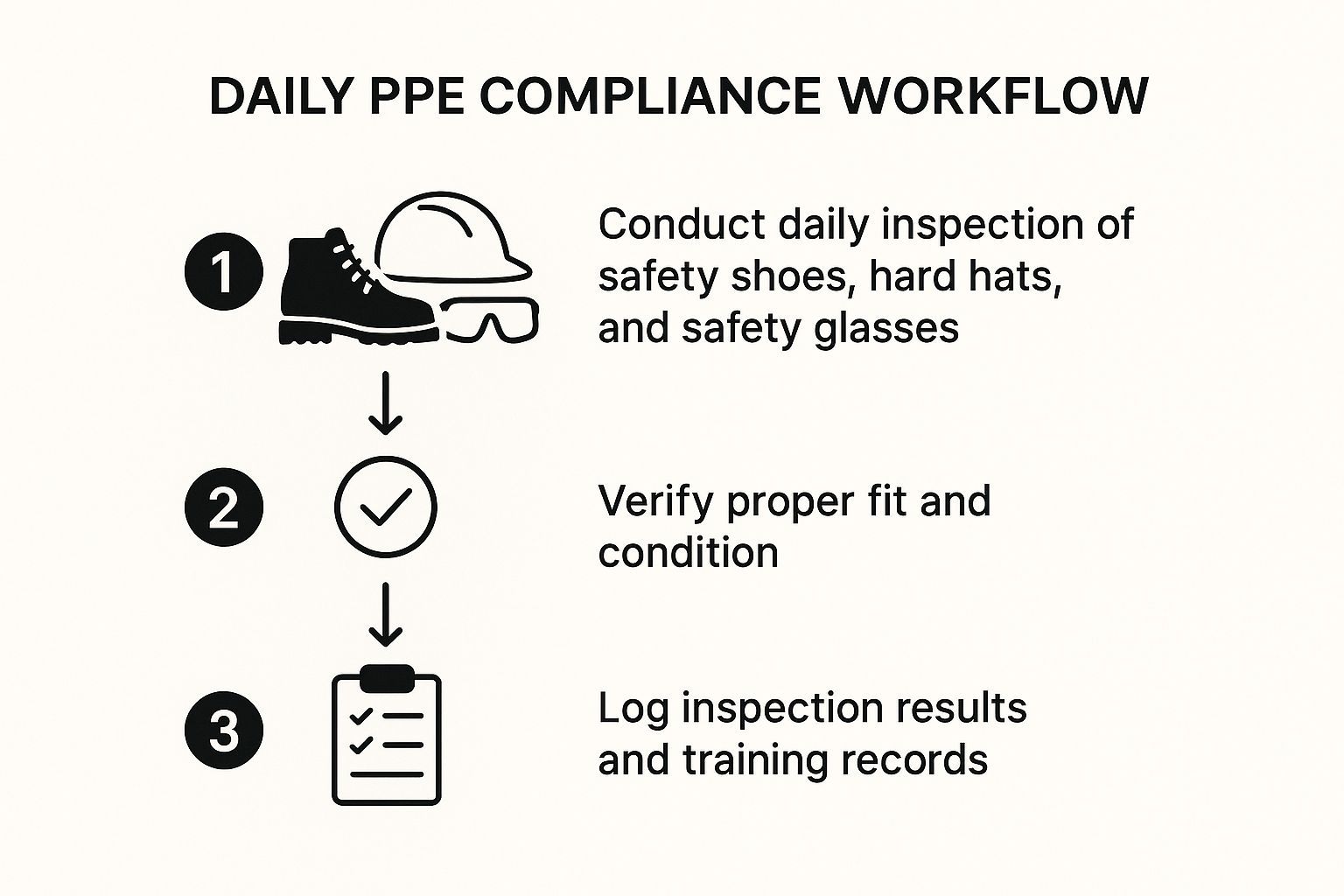 DAILY PPE COMPLIANCE WORKFLOW

1

Conduct daily inspection of safety shoes, hard hats, and safety glasses

2

Verify proper fit and condition

3

Log inspection results and training records