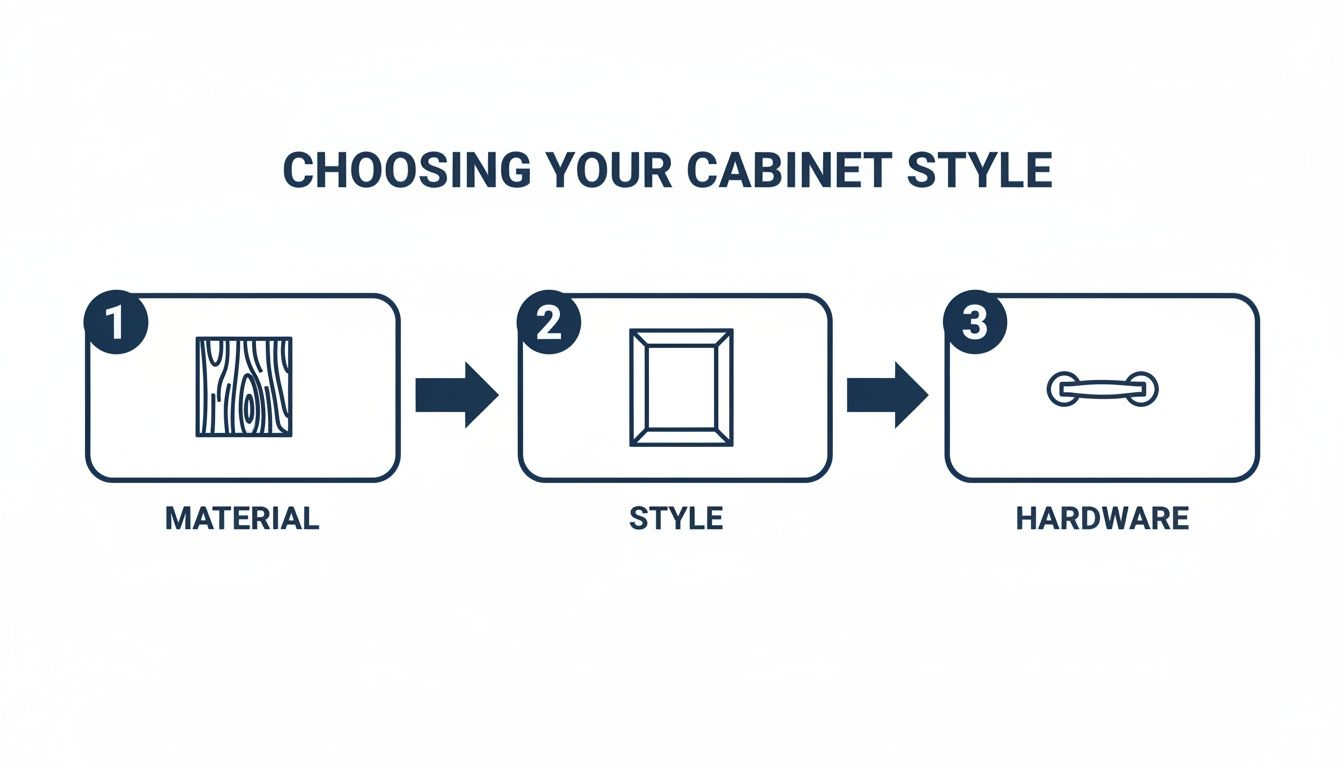 CHOOSING YOUR CABINET STYLE

1

MATERIAL

2

STYLE

3

HARDWARE