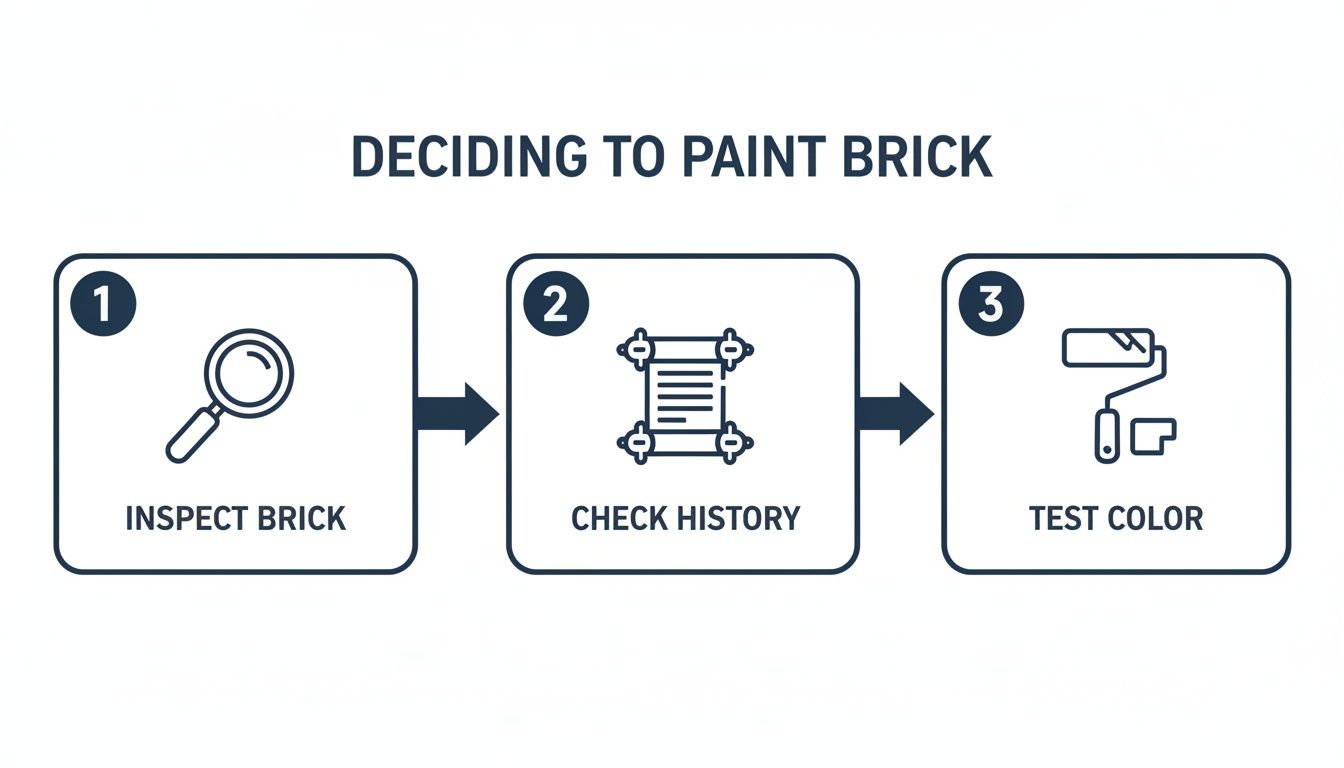 DECIDING TO PAINT BRICK

1
INSPECT BRICK

2
CHECK HISTORY

3
TEST COLOR