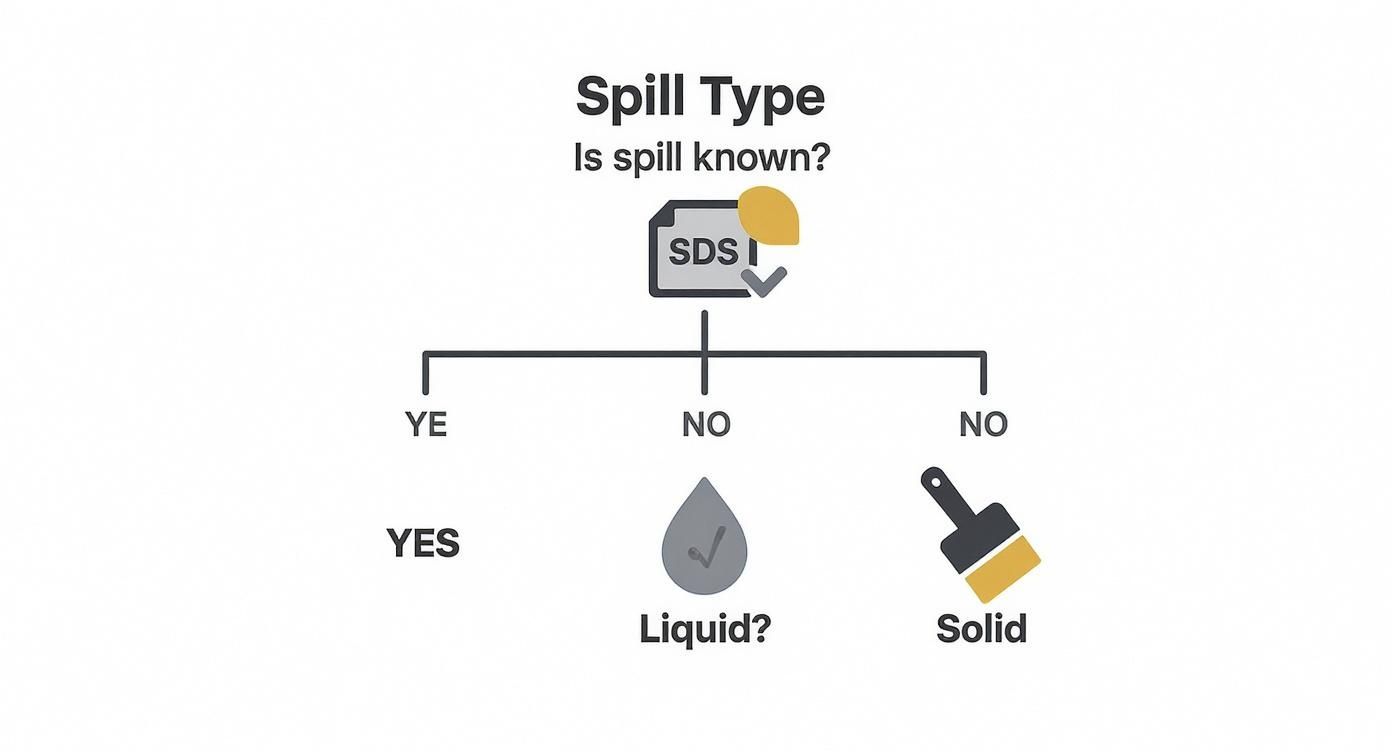 Spill Type

Is spill known?

SDS

YE

NO

NO

YES

Liquid?

Solid