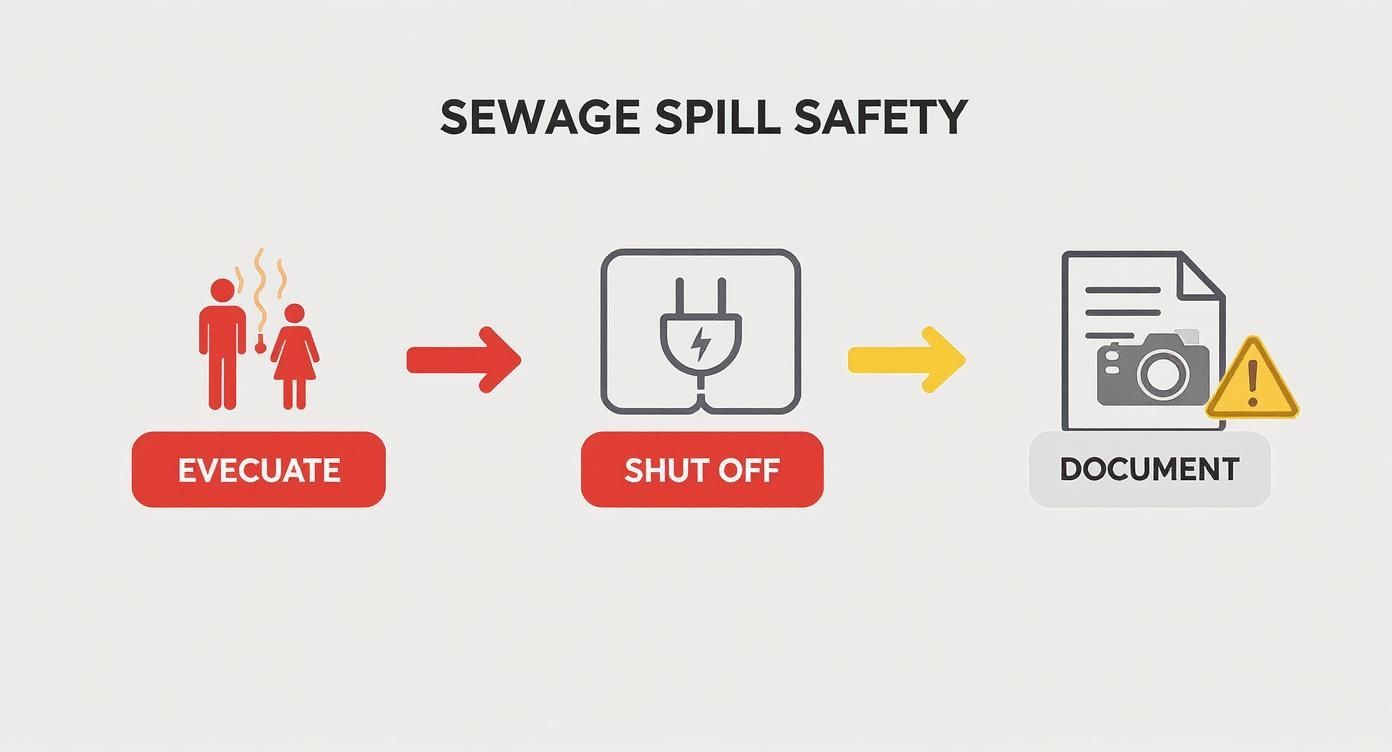 SEWAGE SPILL SAFETY

EVECUATE

SHUT OFF

DOCUMENT