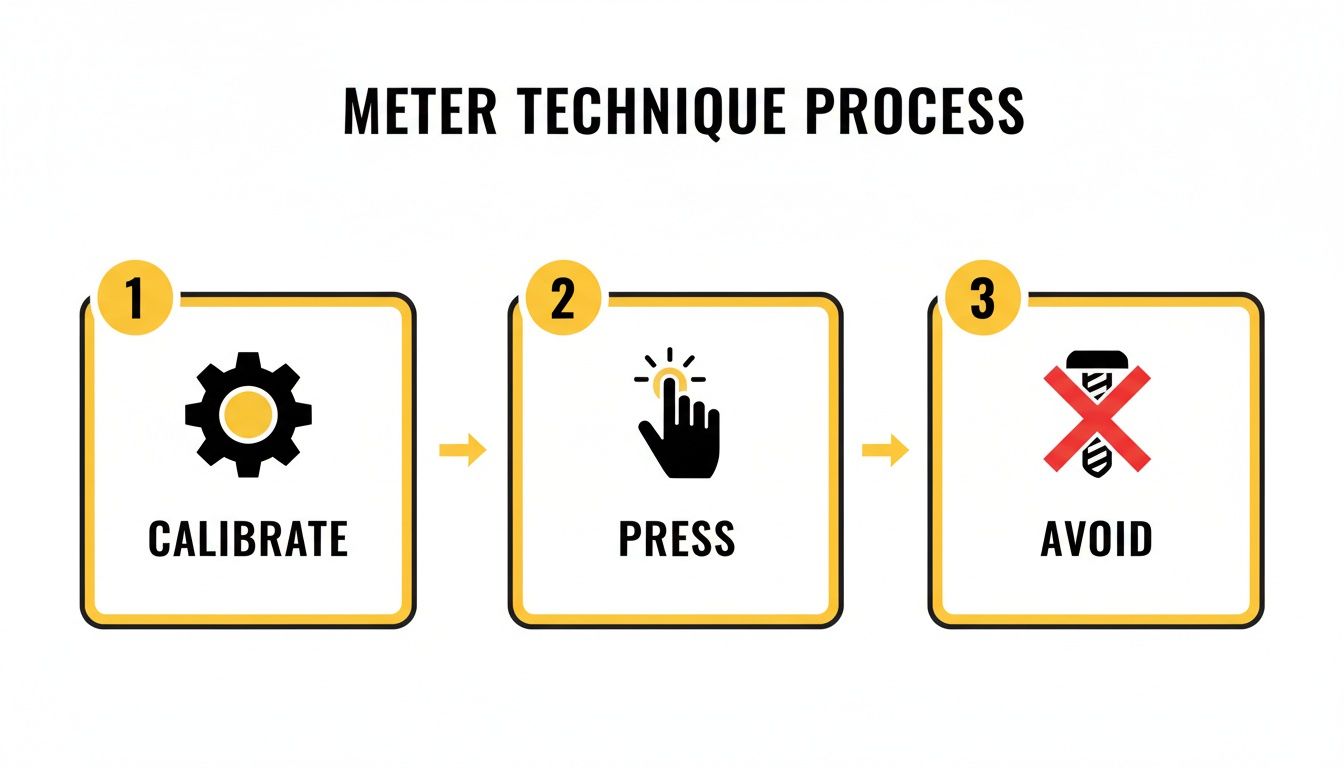 METER TECHNIQUE PROCESS

1

CALIBRATE

2

PRESS

3

AVOID