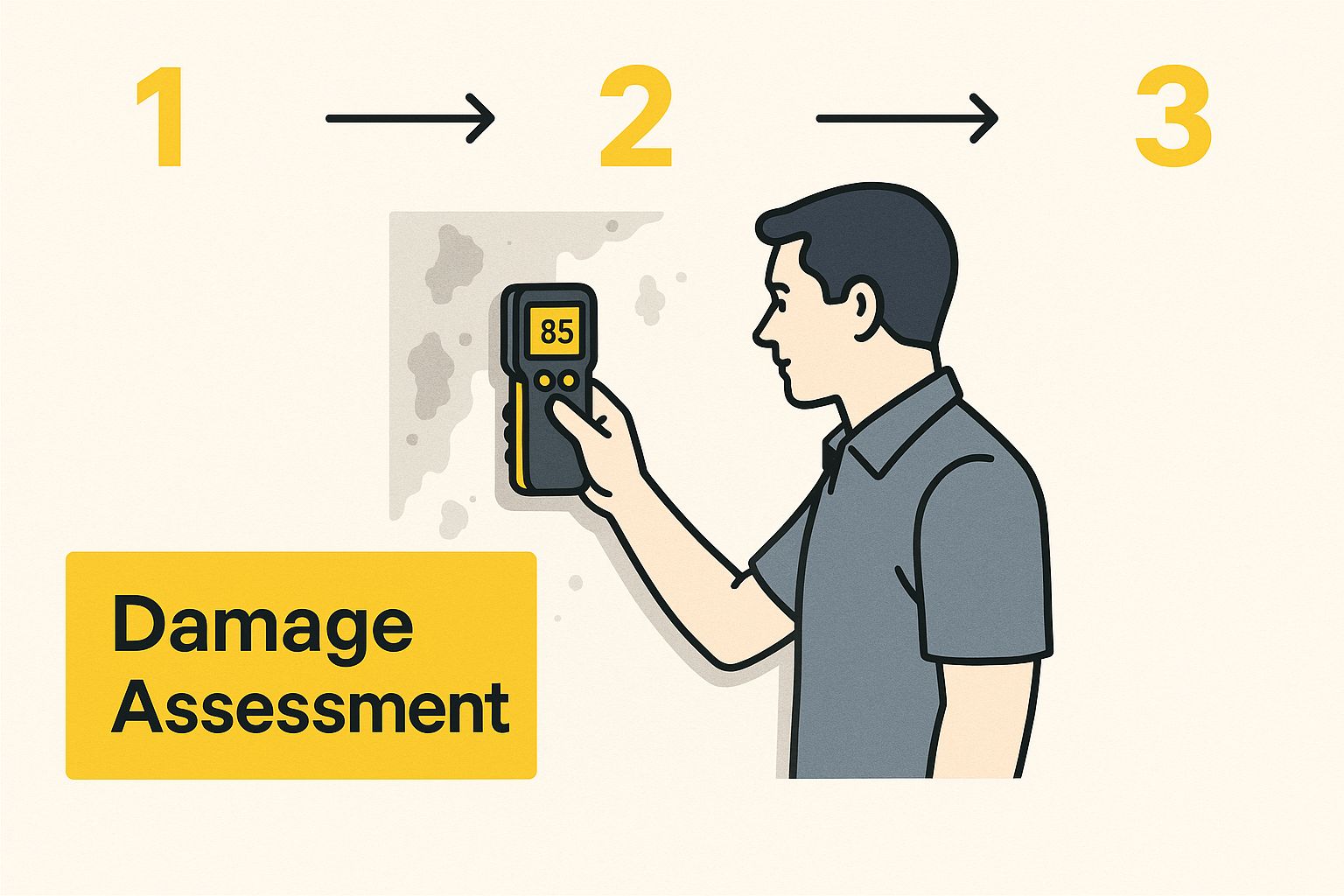 1 → 2 → 3

85

Damage Assessment