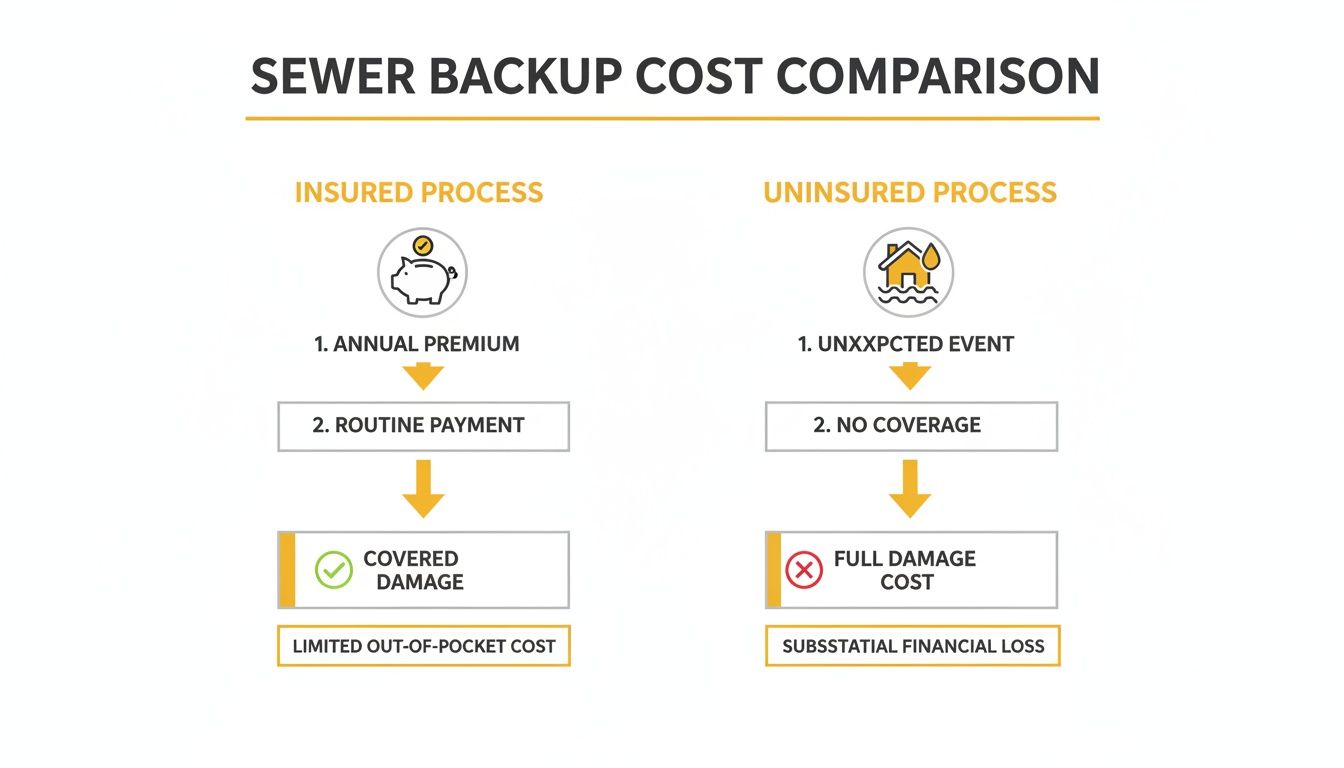 SEWER BACKUP COST COMPARISON

INSURED PROCESS

1. ANNUAL PREMIUM

2. ROUTINE PAYMENT

COVERED DAMAGE

LIMITED OUT-OF-POCKET COST

UNINSURED PROCESS

1. UNXXPCTED EVENT

2. NO COVERAGE

FULL DAMAGE COST

SUBSSTATIAL FINANCIAL LOSS