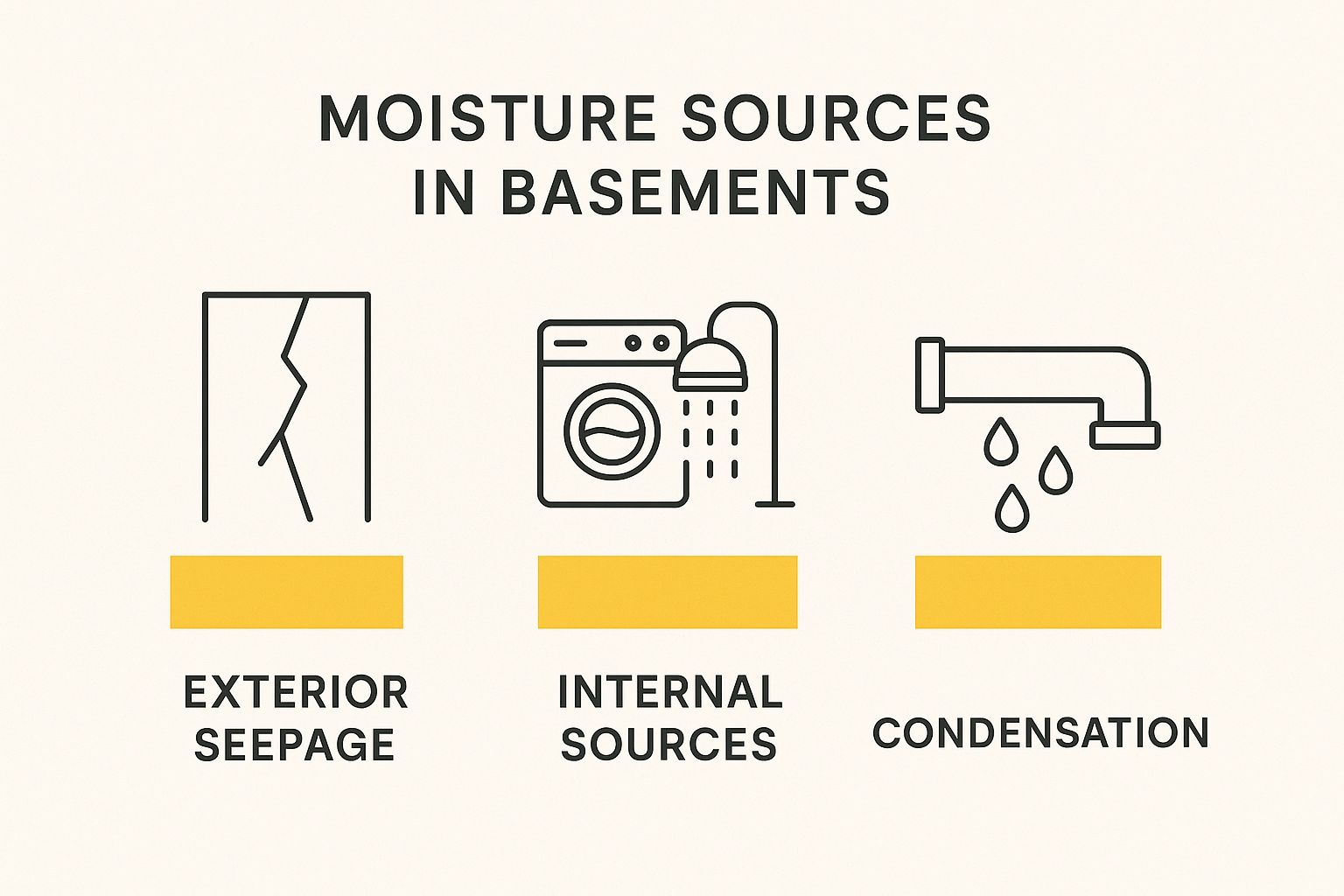 MOISTURE SOURCES IN BASEMENTS

EXTERIOR SEEPAGE

INTERNAL SOURCES

CONDENSATION