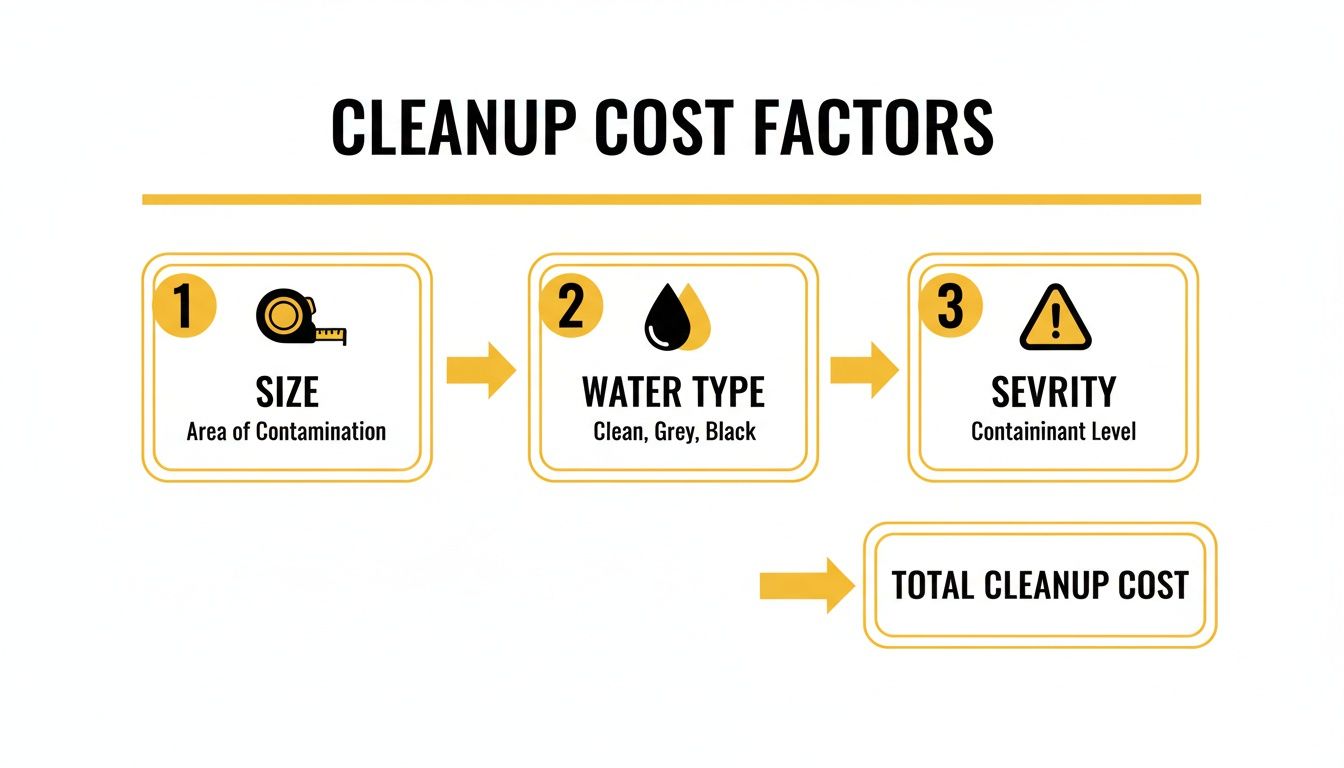 CLEANUP COST FACTORS

1
SIZE
Area of Contamination

2
WATER TYPE
Clean, Grey, Black

3
SEVRITY
Containinant Level

TOTAL CLEANUP COST