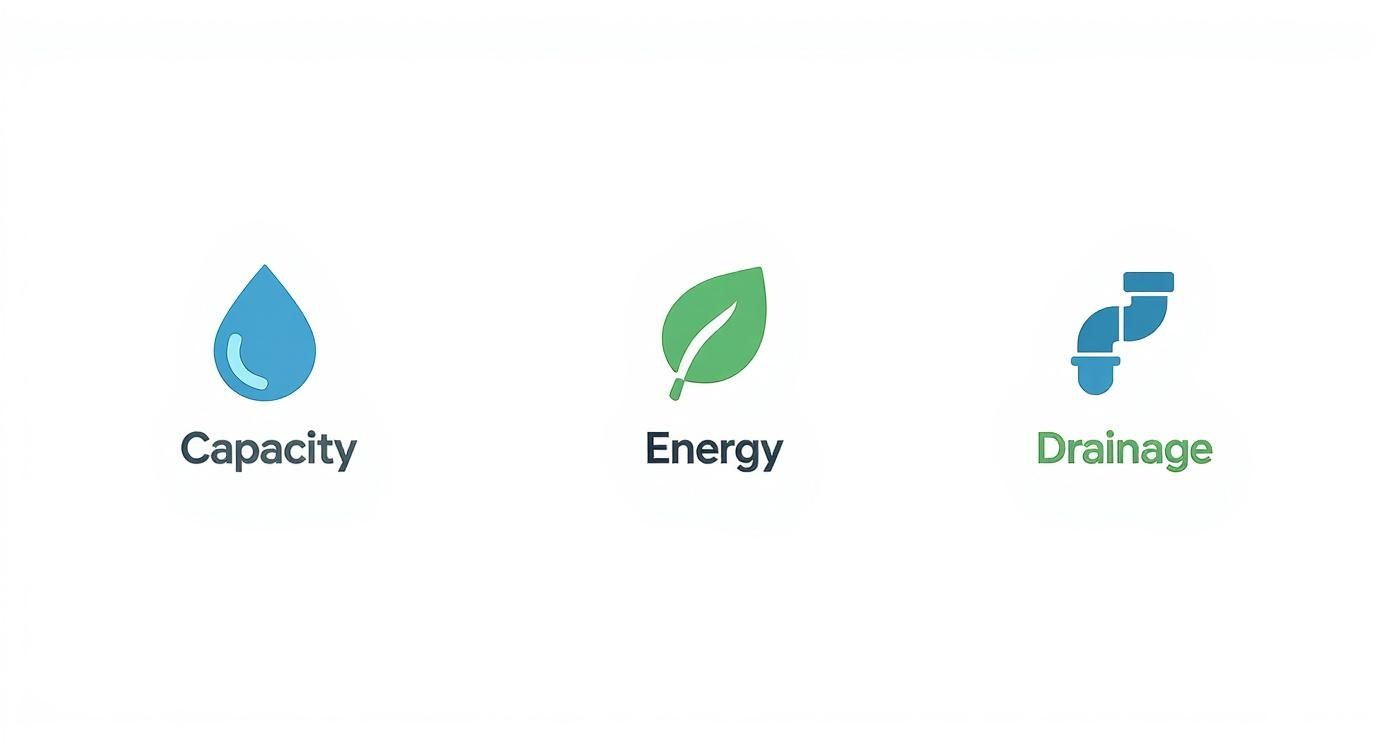 Capacity

Energy

Drainage