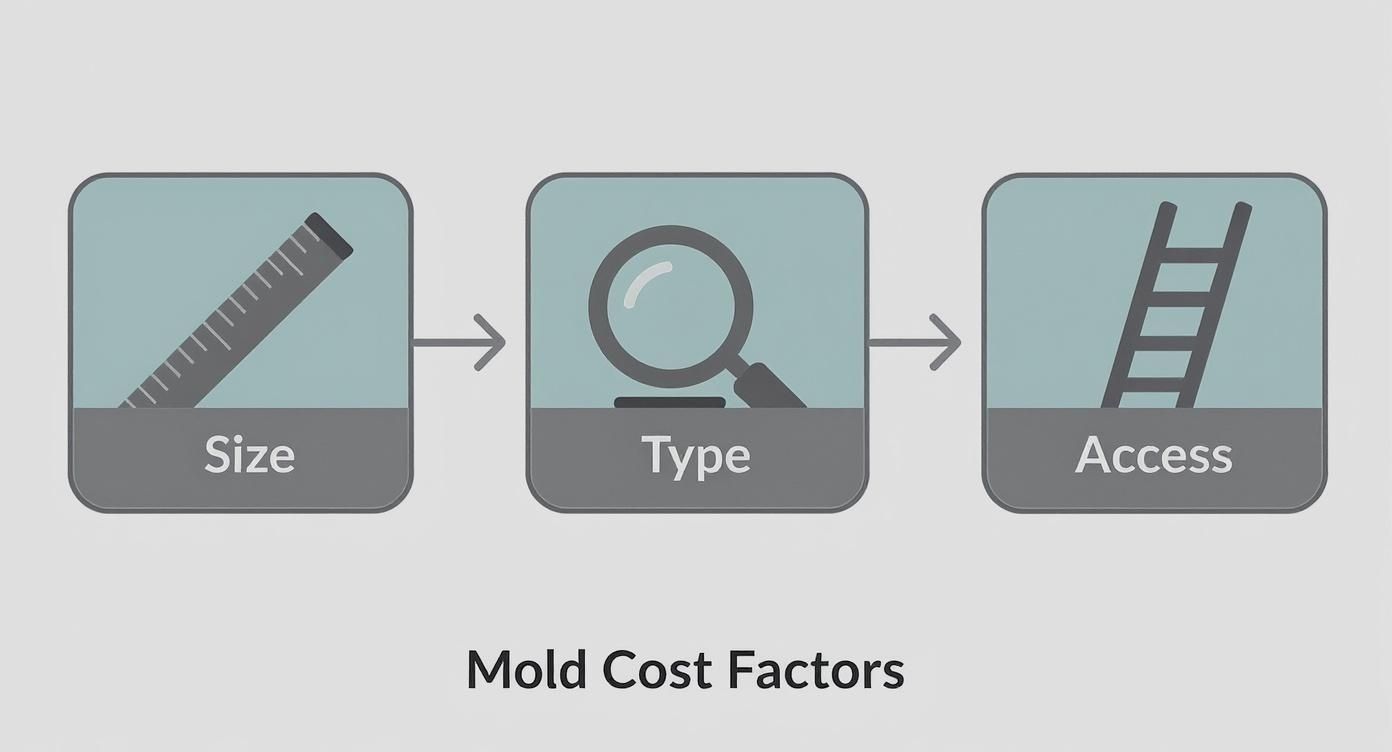 Size

Type

Access

Mold Cost Factors