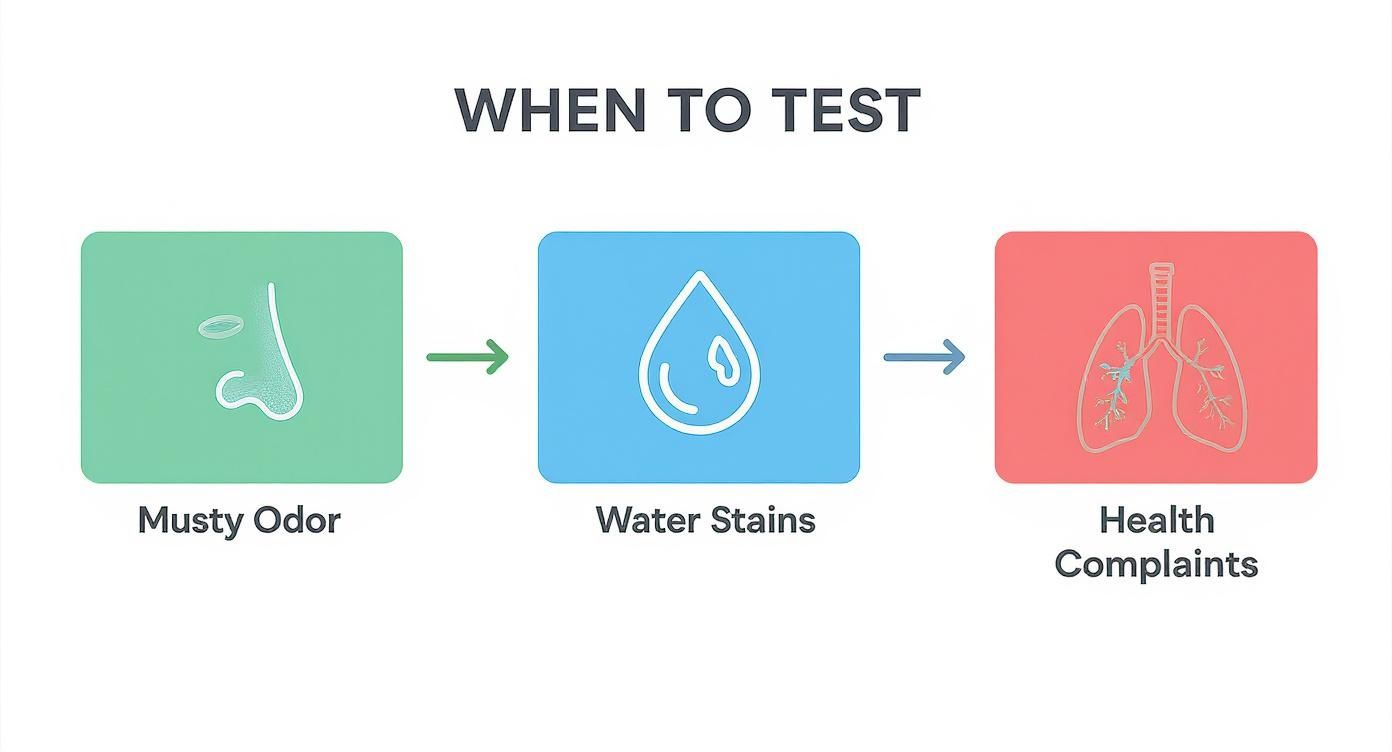 WHEN TO TEST

Musty Odor

Water Stains

Health Complaints