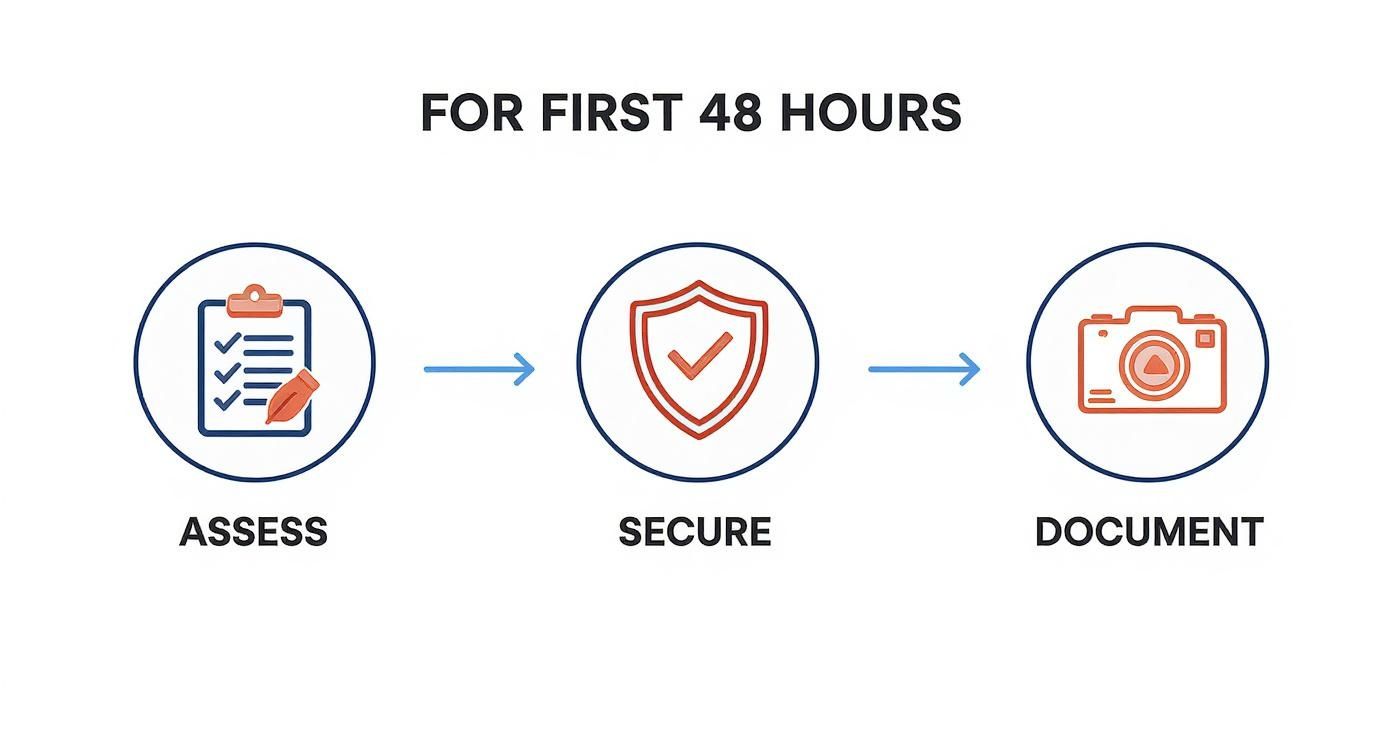 FOR FIRST 48 HOURS

ASSESS

SECURE

DOCUMENT