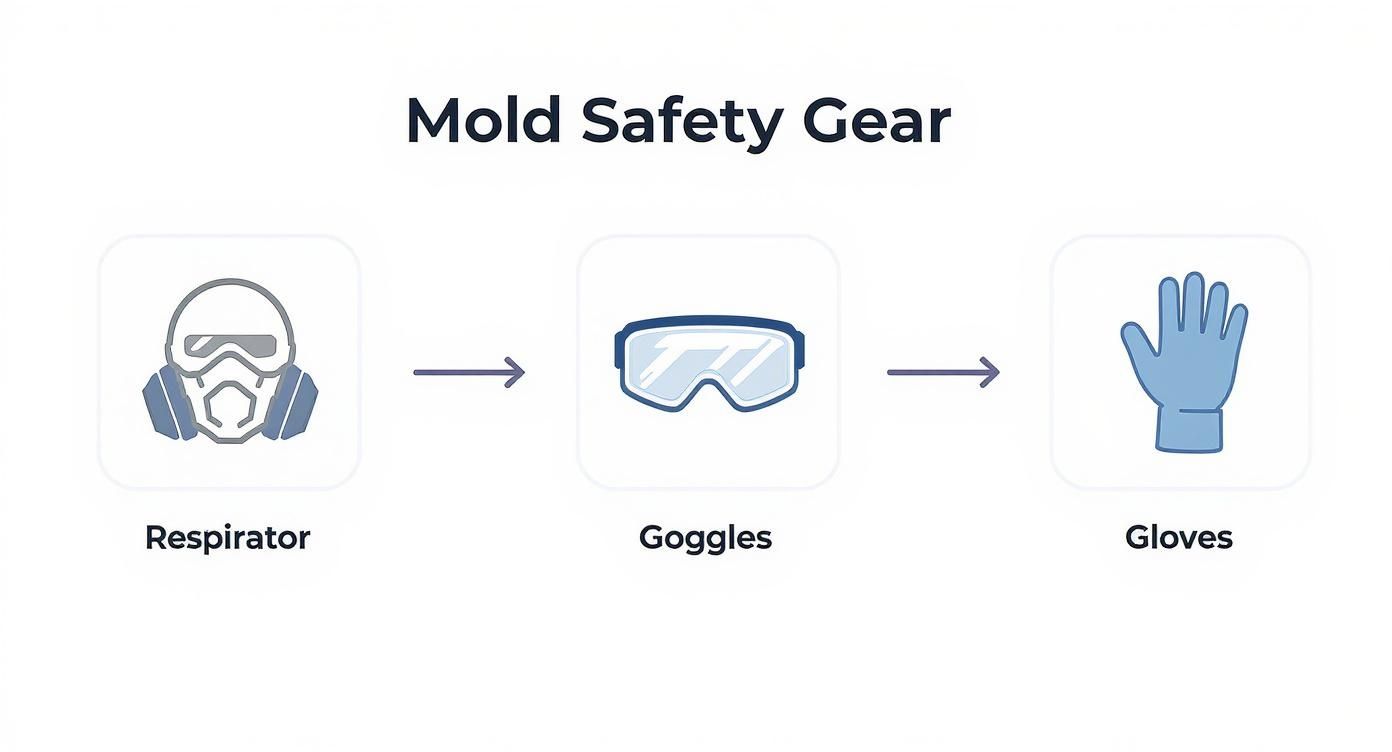 Mold Safety Gear

Respirator

Goggles

Gloves