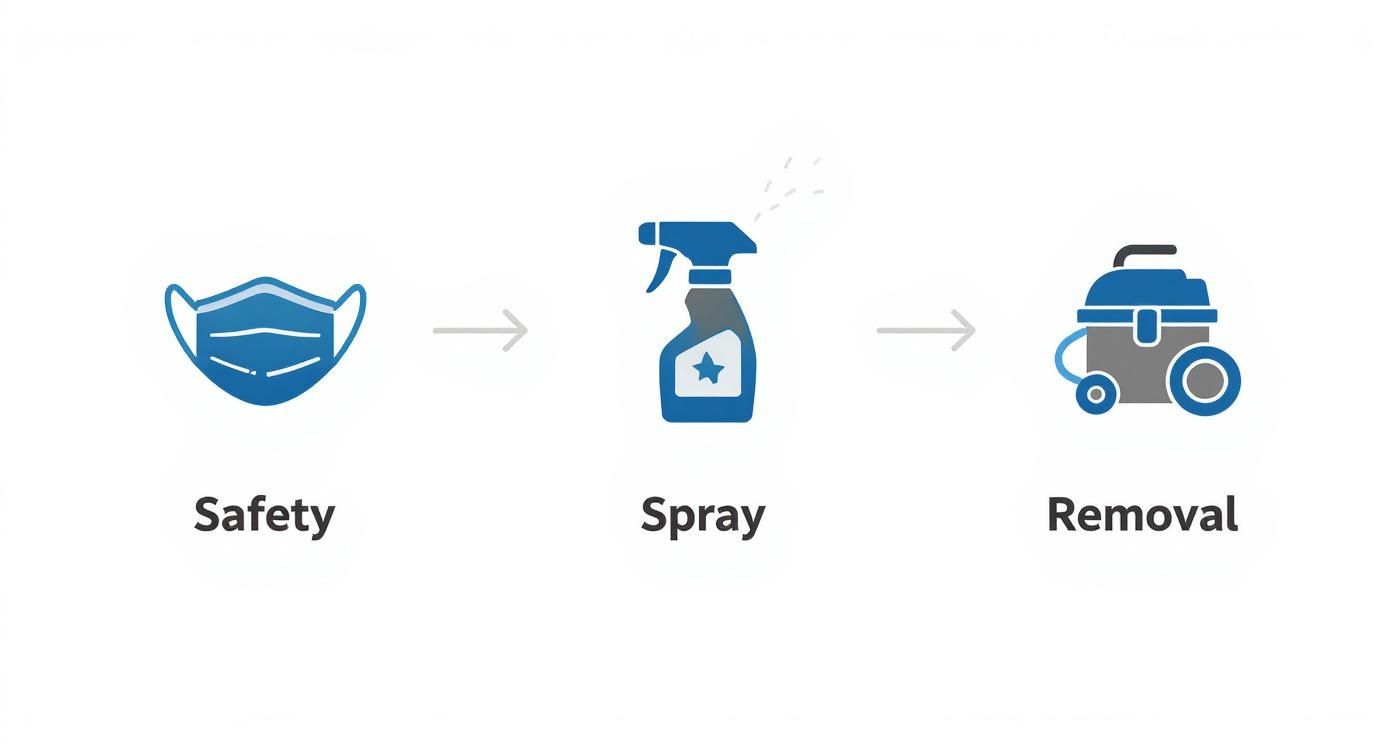 Safety

Spray

Removal