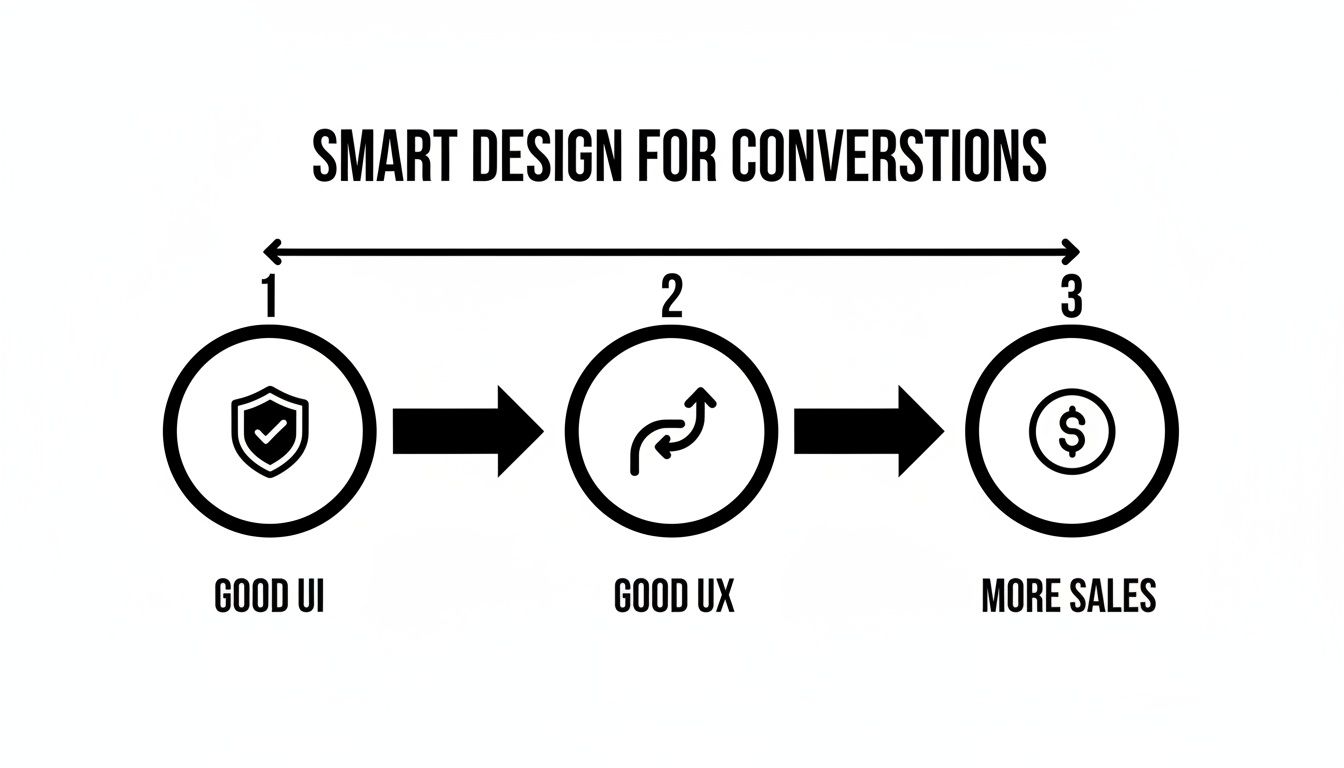 SMART DESIGN FOR CONVERSTIONS

1

2

3

$

GOOD UI

GOOD UX

MORE SALES