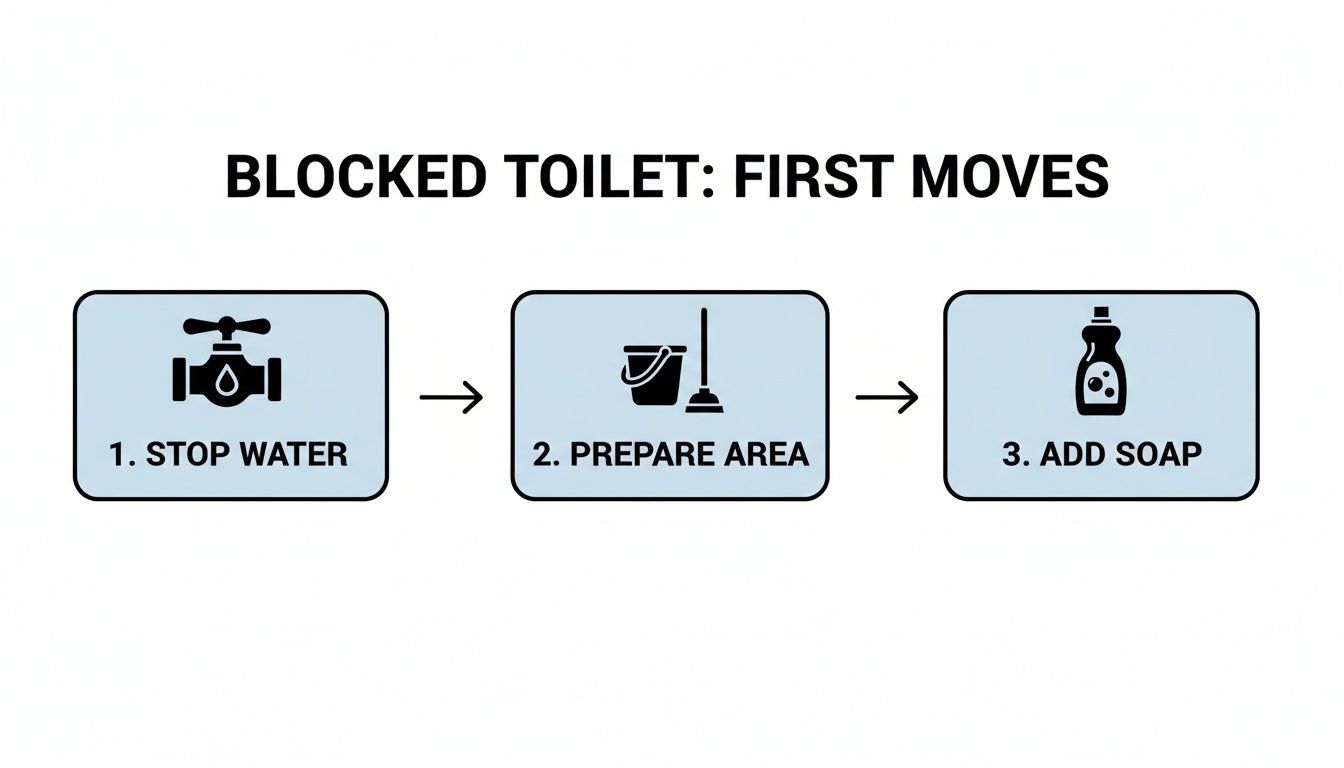 BLOCKED TOILET: FIRST MOVES

1. STOP WATER

2. PREPARE AREA

3. ADD SOAP