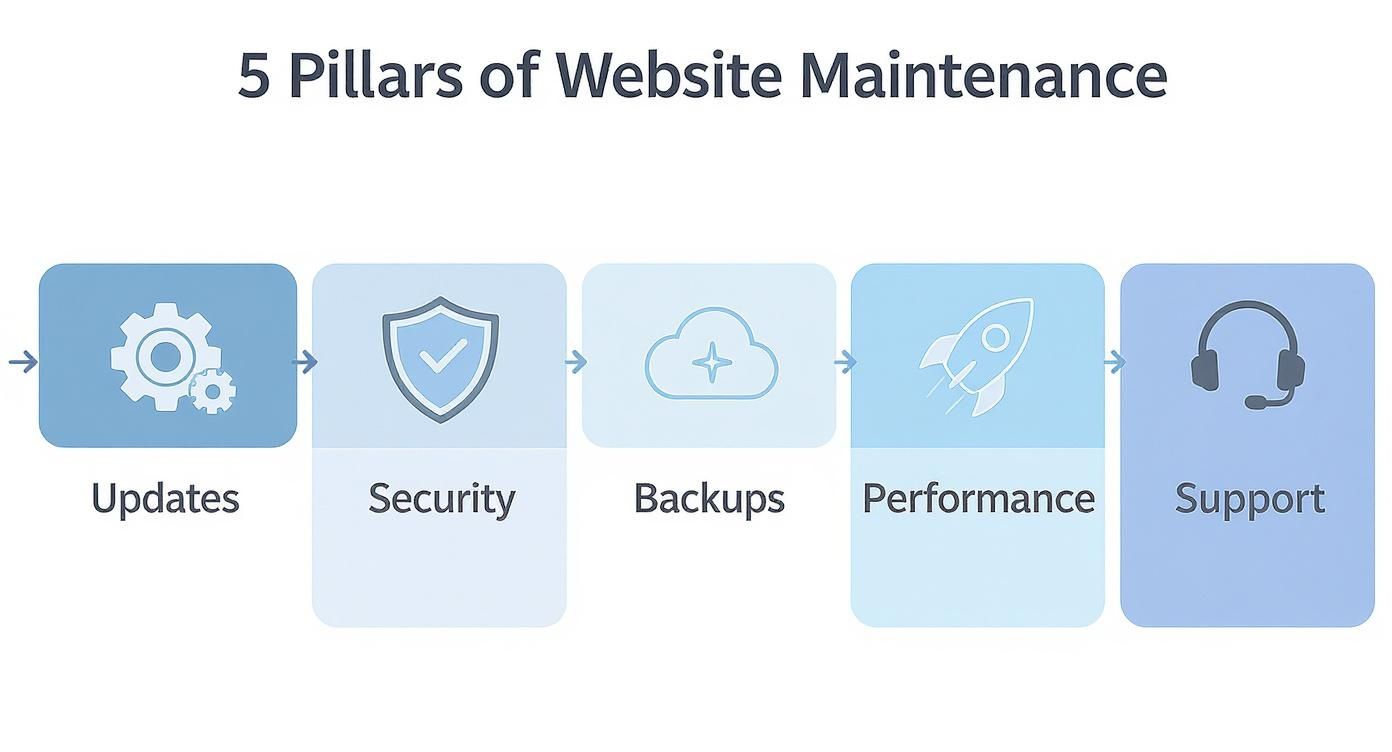 5 Pillars of Website Maintenance

Updates

Security

Backups

Performance

Support