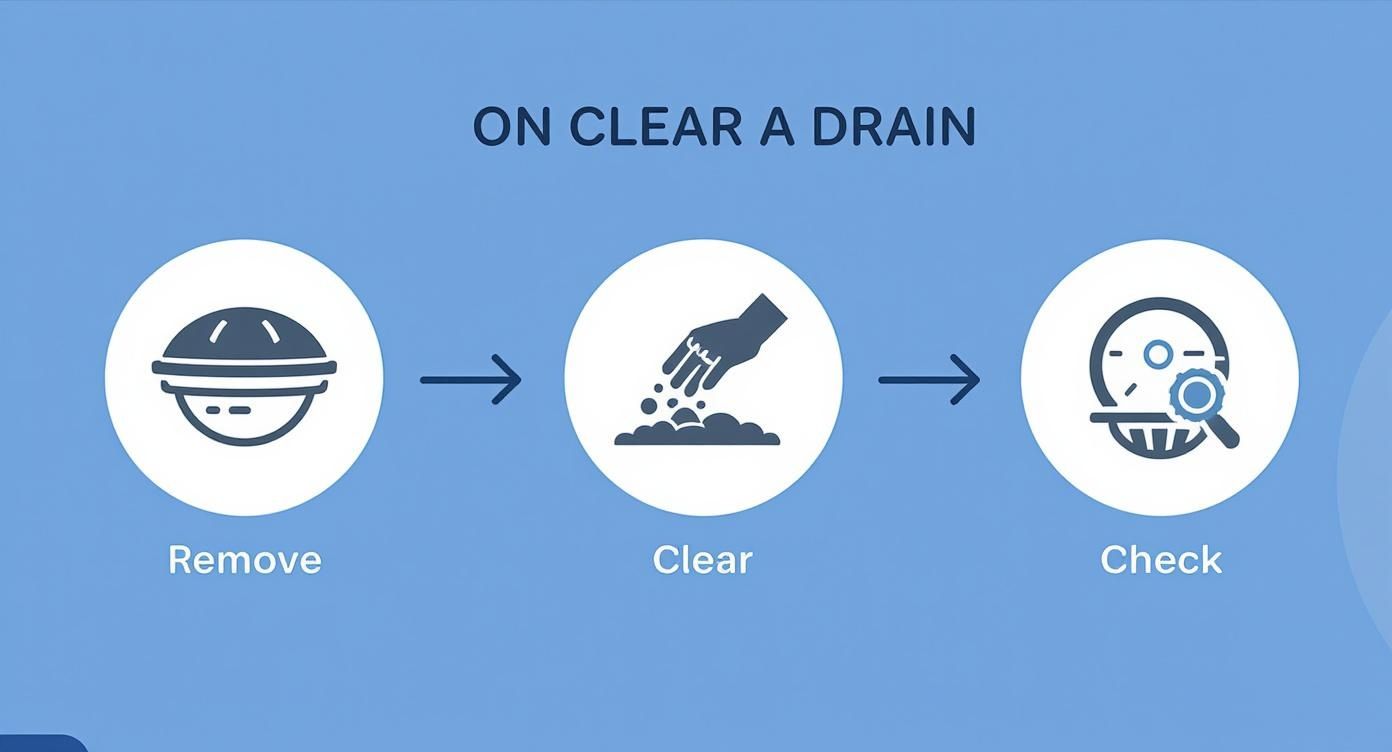 ON CLEAR A DRAIN

Remove

Clear

Check