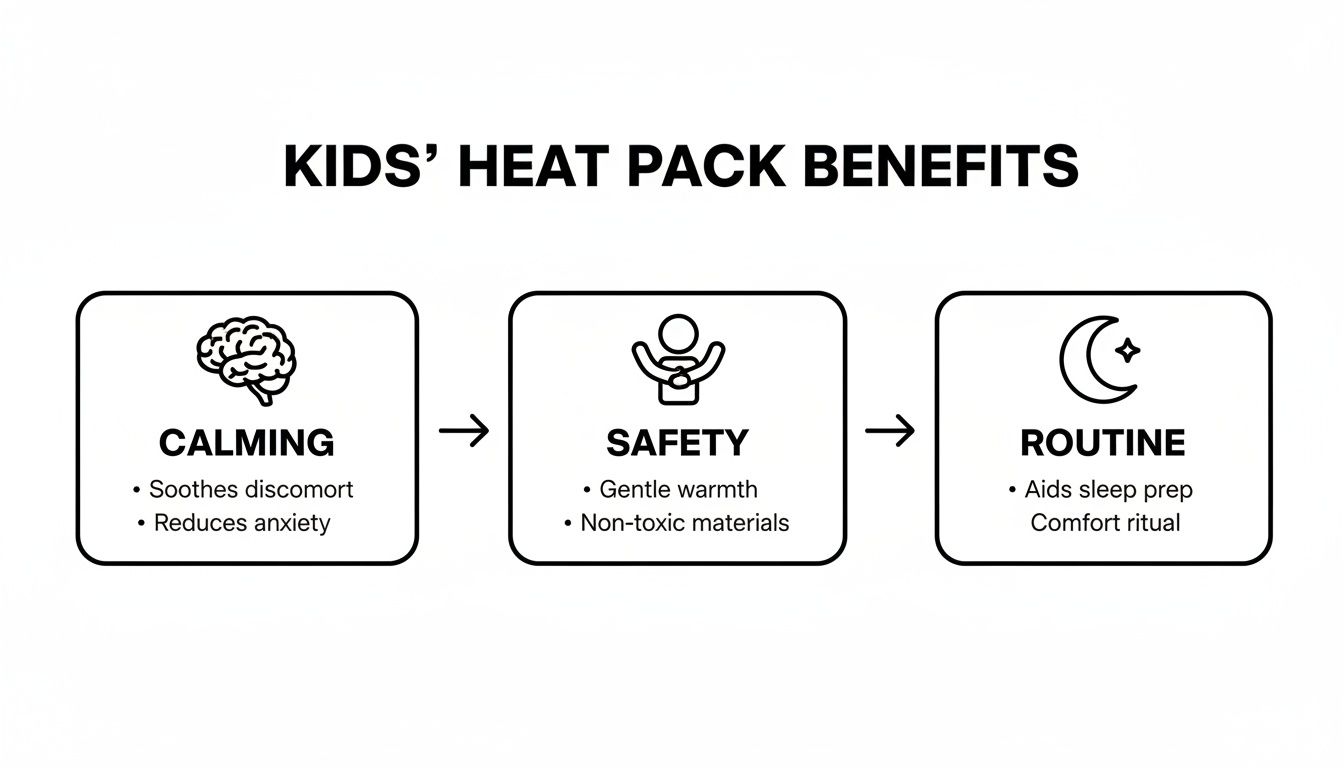 KIDS' HEAT PACK BENEFITS

CALMING
• Soothes discomort
• Reduces anxiety

→

SAFETY
• Gentle warmth
• Non-toxic materials

→

ROUTINE
• Aids sleep prep
Comfort ritual