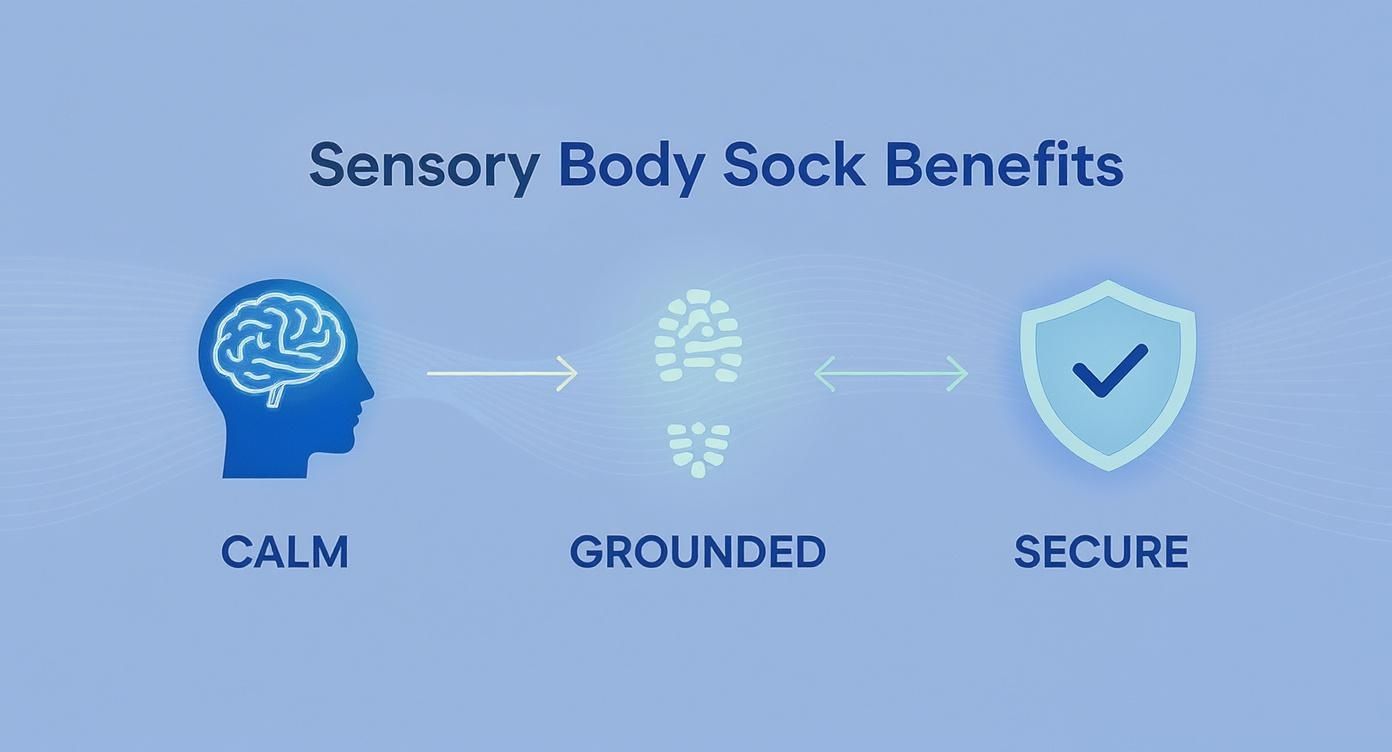 Sensory Body Sock Benefits

CALM

GROUNDED

SECURE