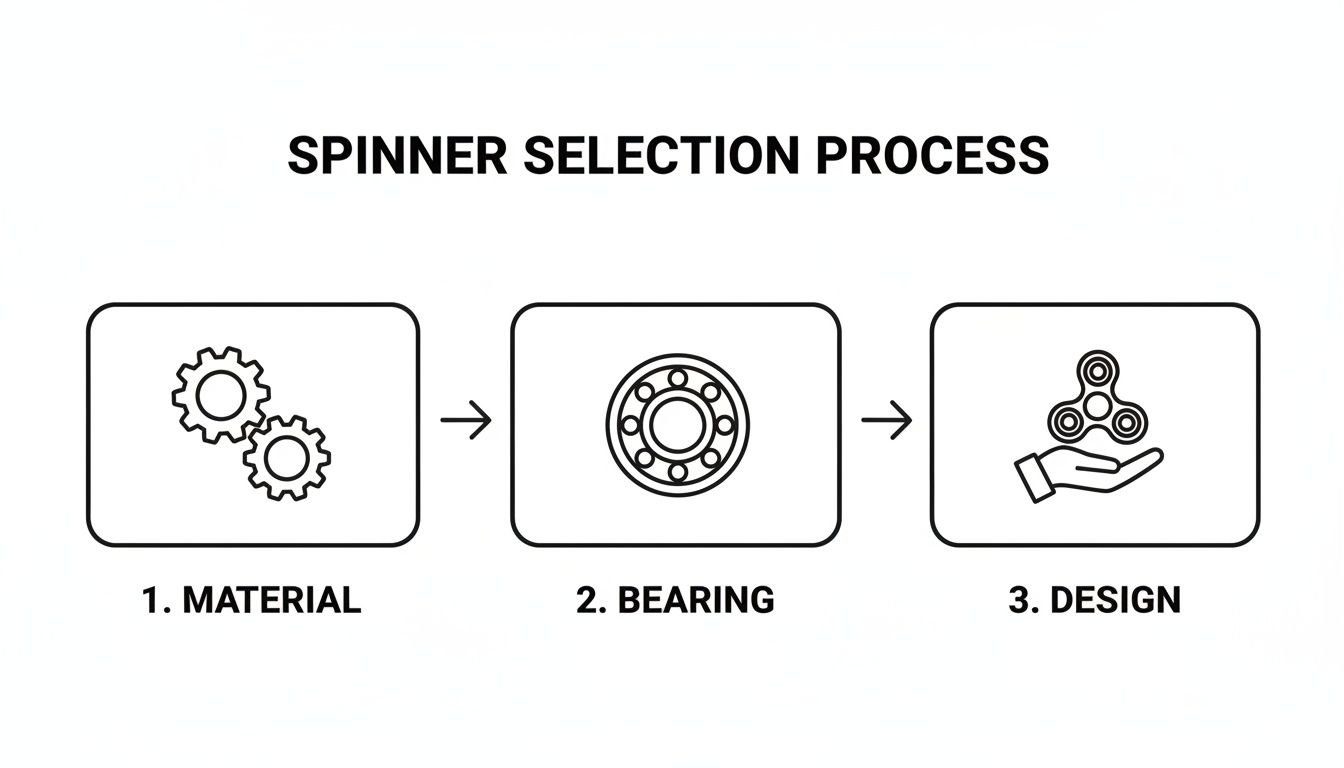 SPINNER SELECTION PROCESS

1. MATERIAL

2. BEARING

3. DESIGN